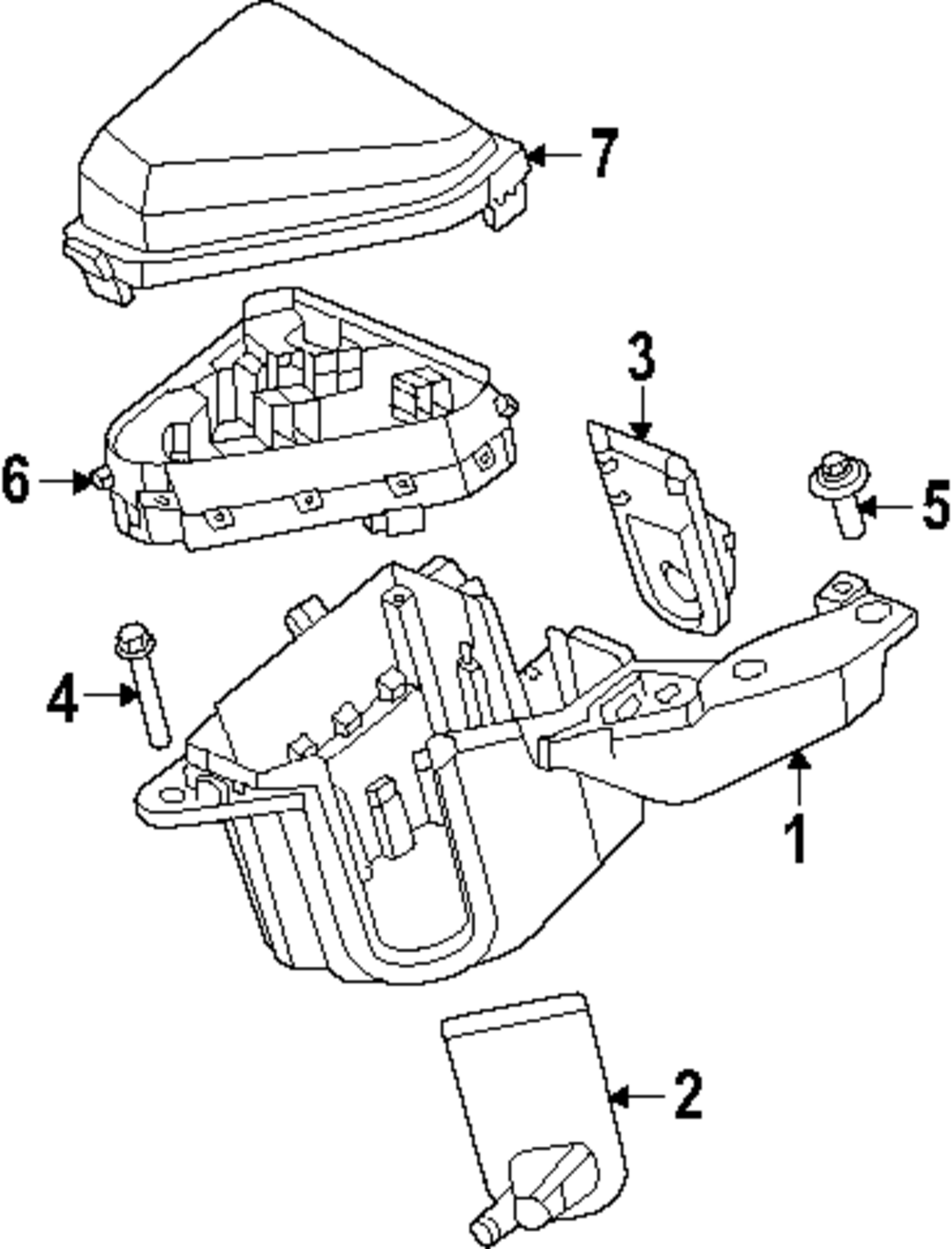 7
3
6
5
4
1
2