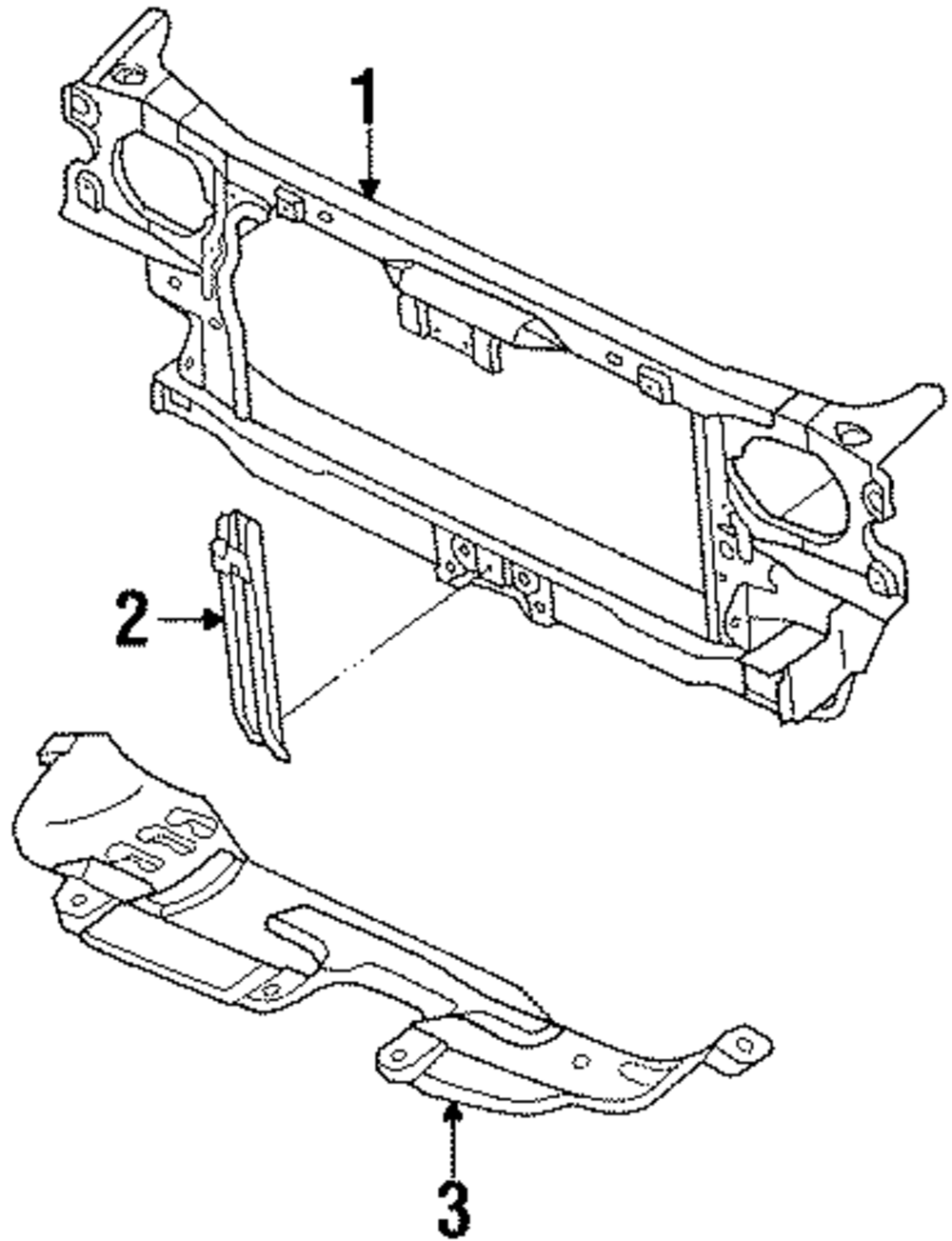 1
2
3