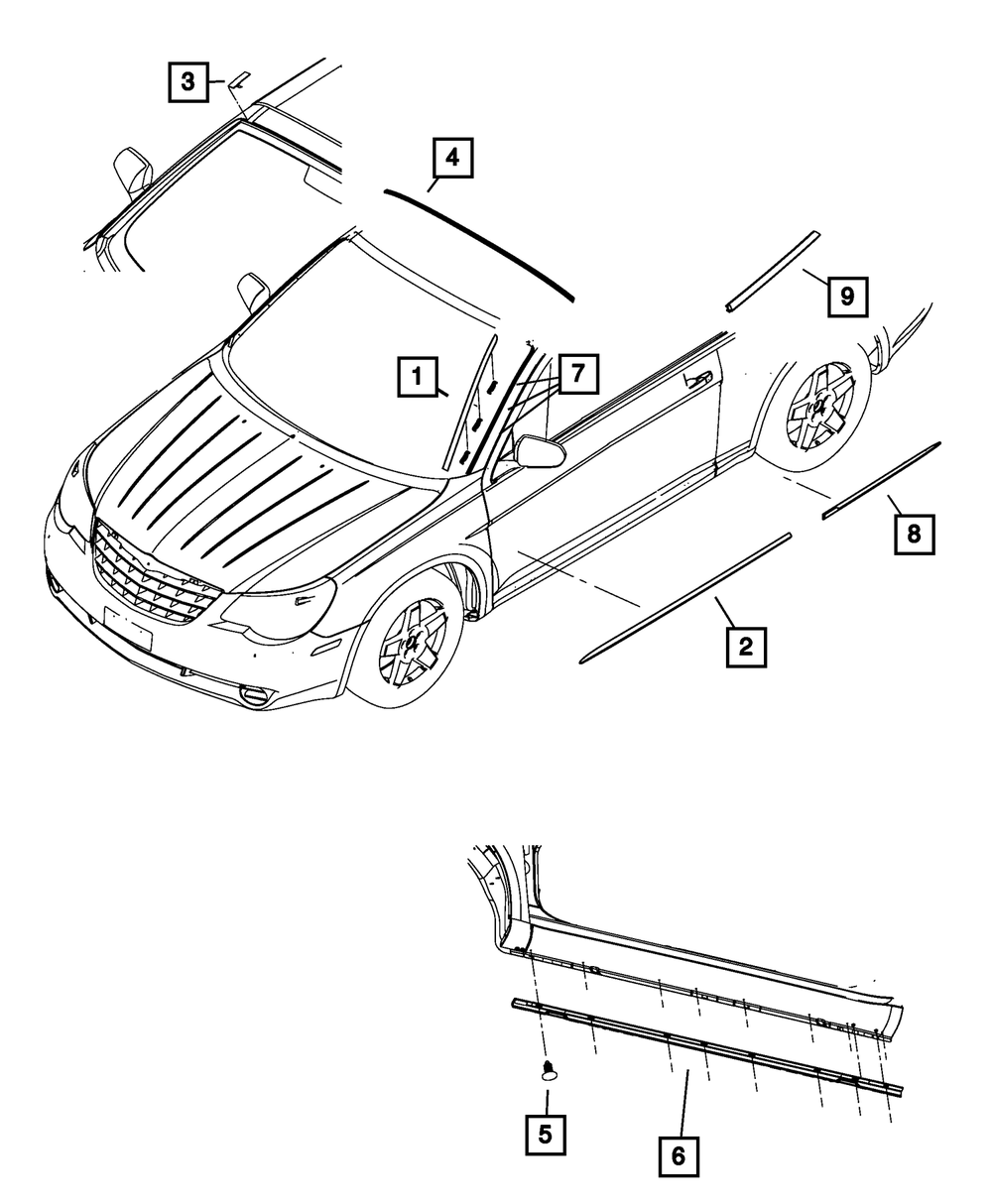 3
4
9
1
7
8
2
5
6