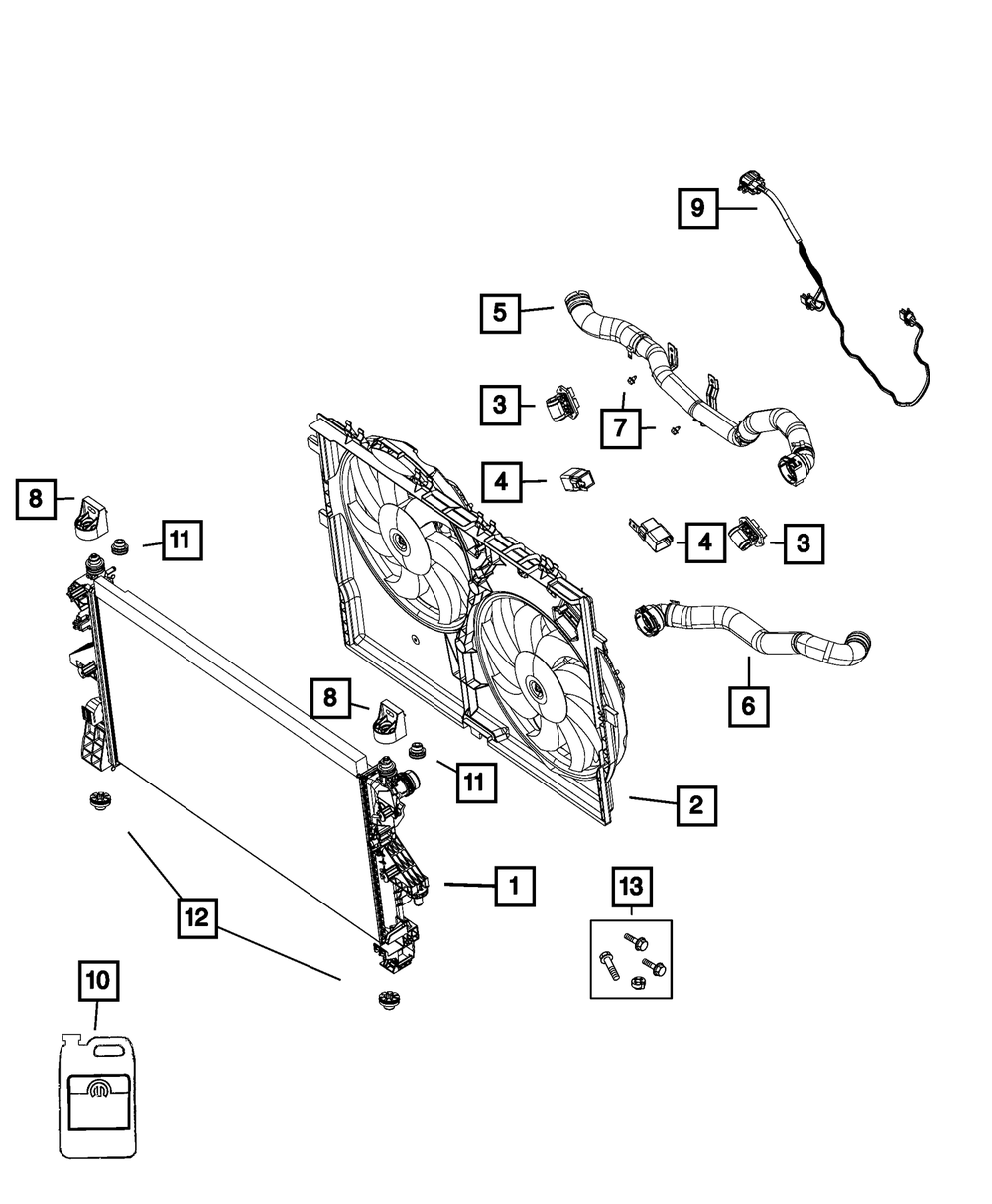 9
5
3
7
4
8
11
4
3
6
8
11
2
1
13
12
10