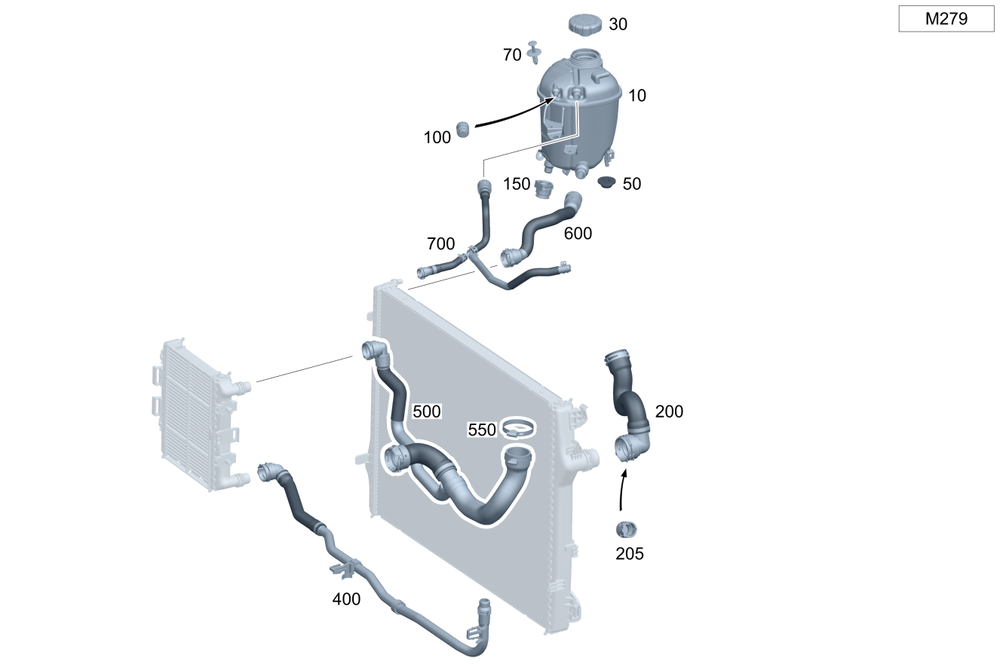 M279

30

70

10

100

150

50

700

600

500

550

200

205

400