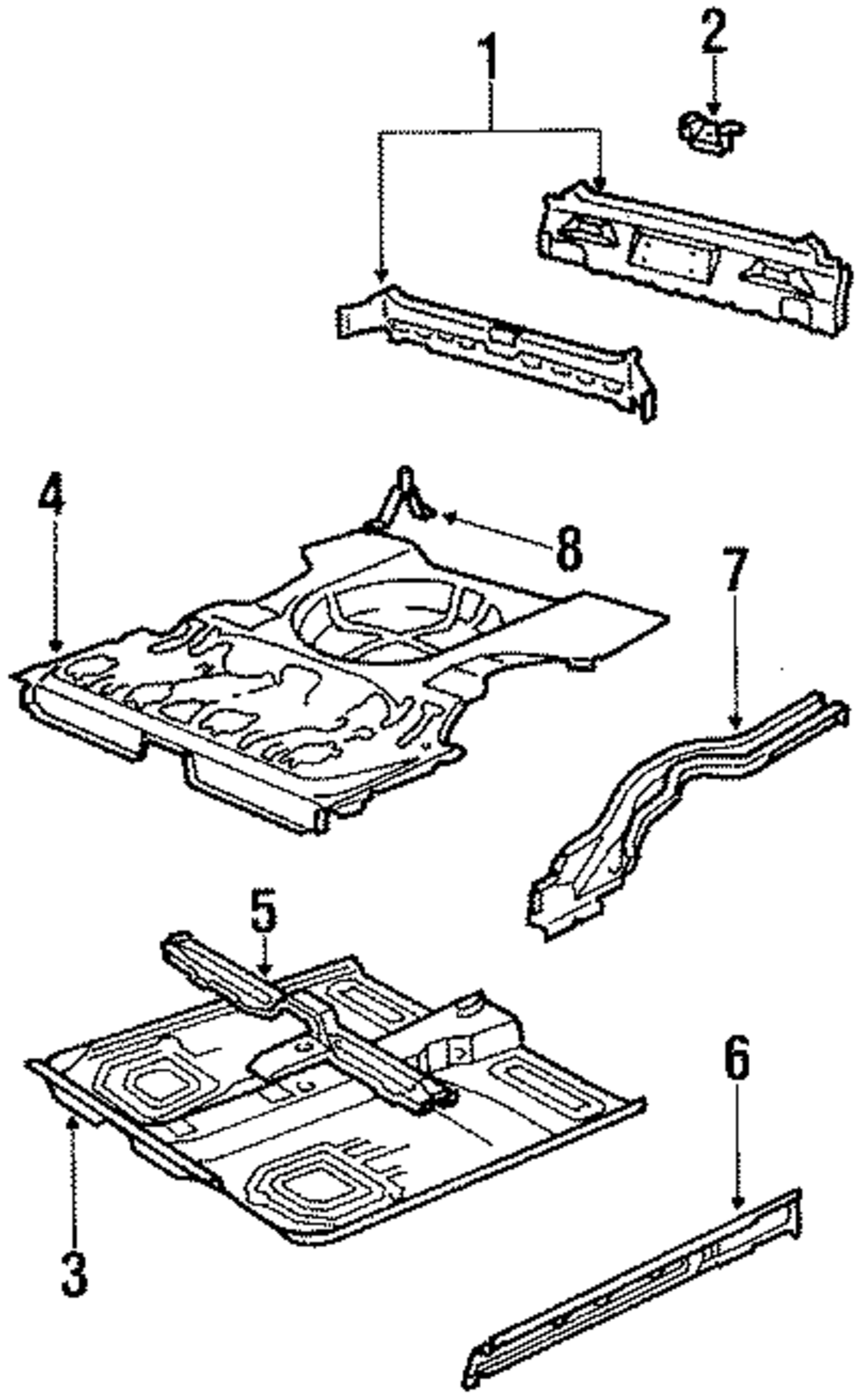 1
2
4
8
7
5
6
3