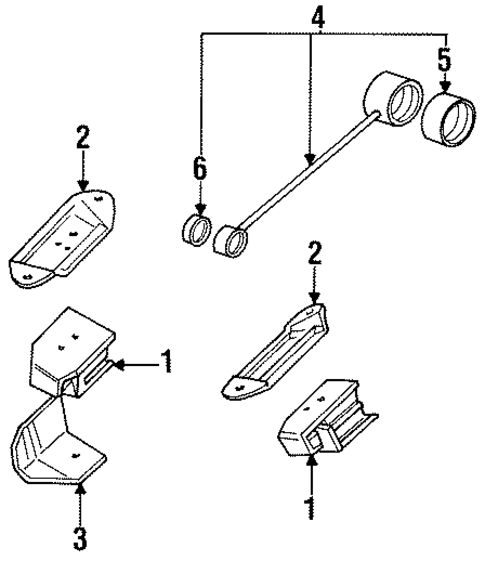 4
5
2
6
2
1
1
3