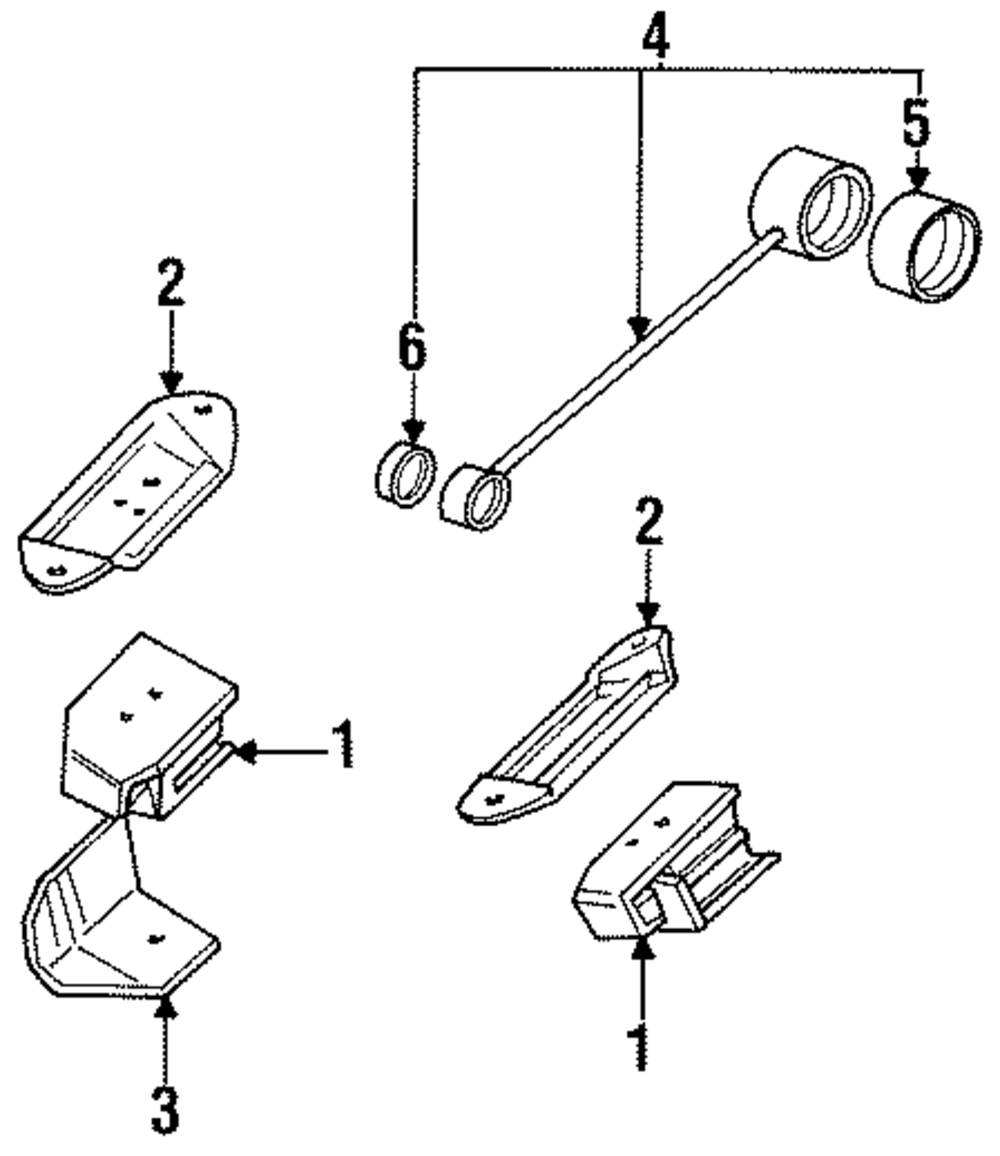 4
5
2
6
2
1
1
3