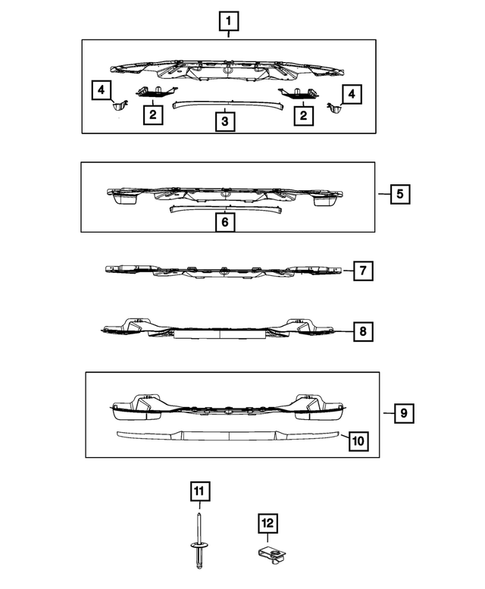 1

4

2

3

2

4

5

6

7

8

9

10

11

12