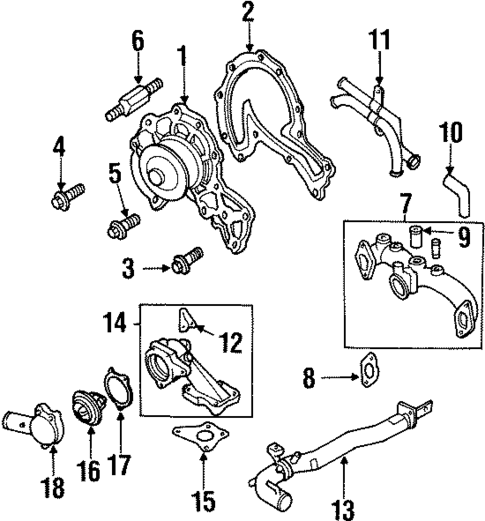 2
6
1
11
10
4
5
7
9
3
14
12
8
18
16
17
15
13