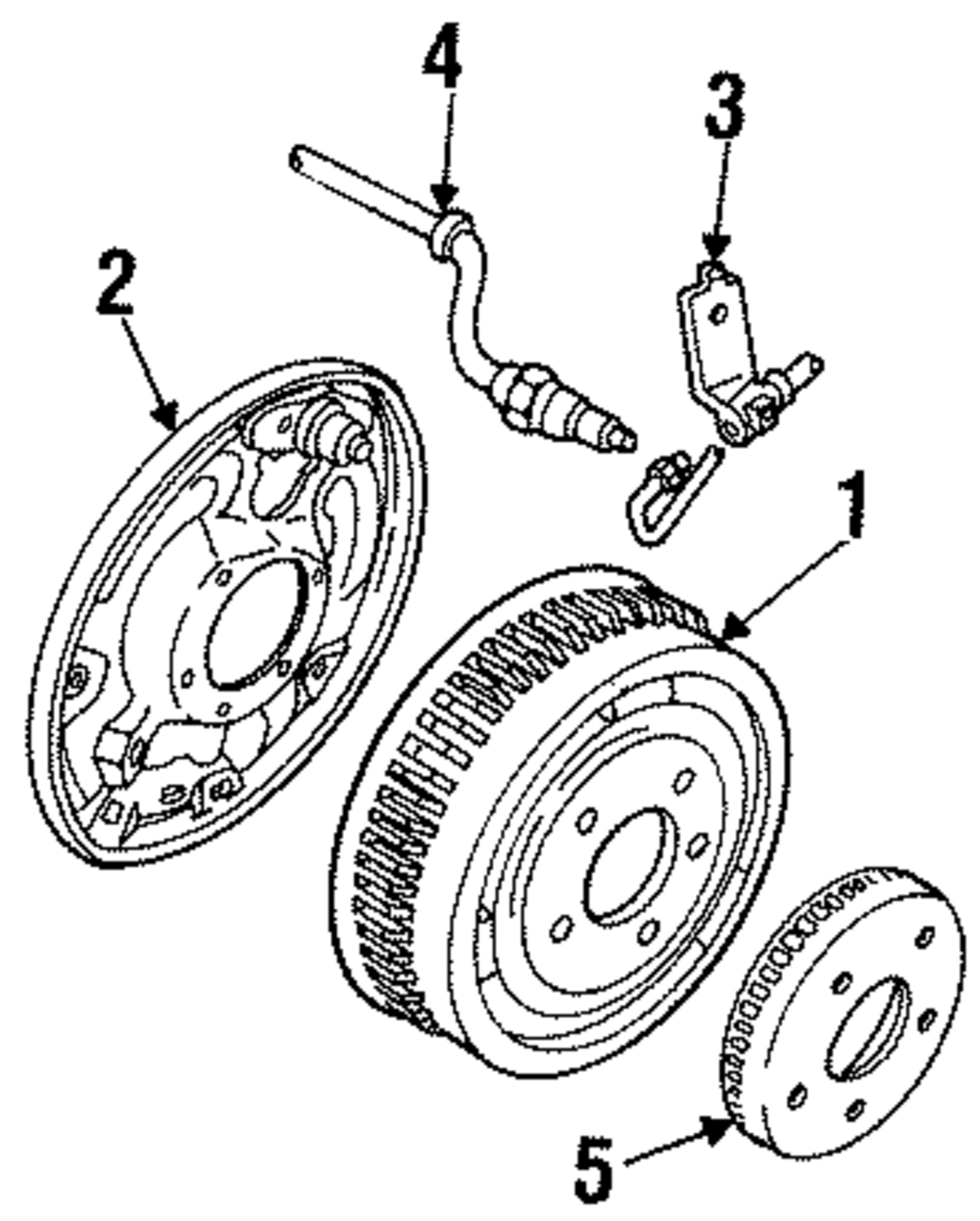 4
3
2
1
5