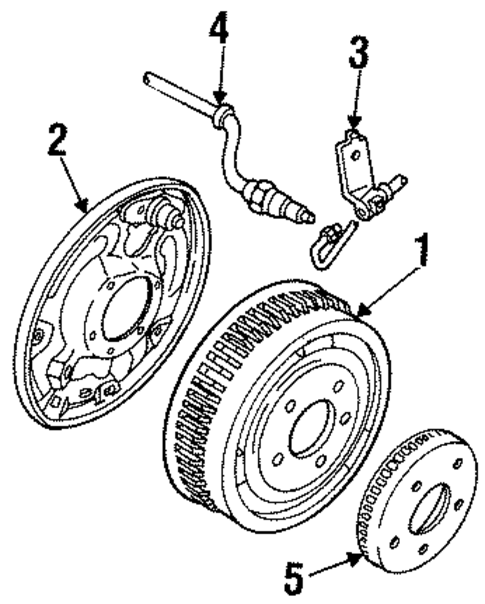 4
3
2
1
5