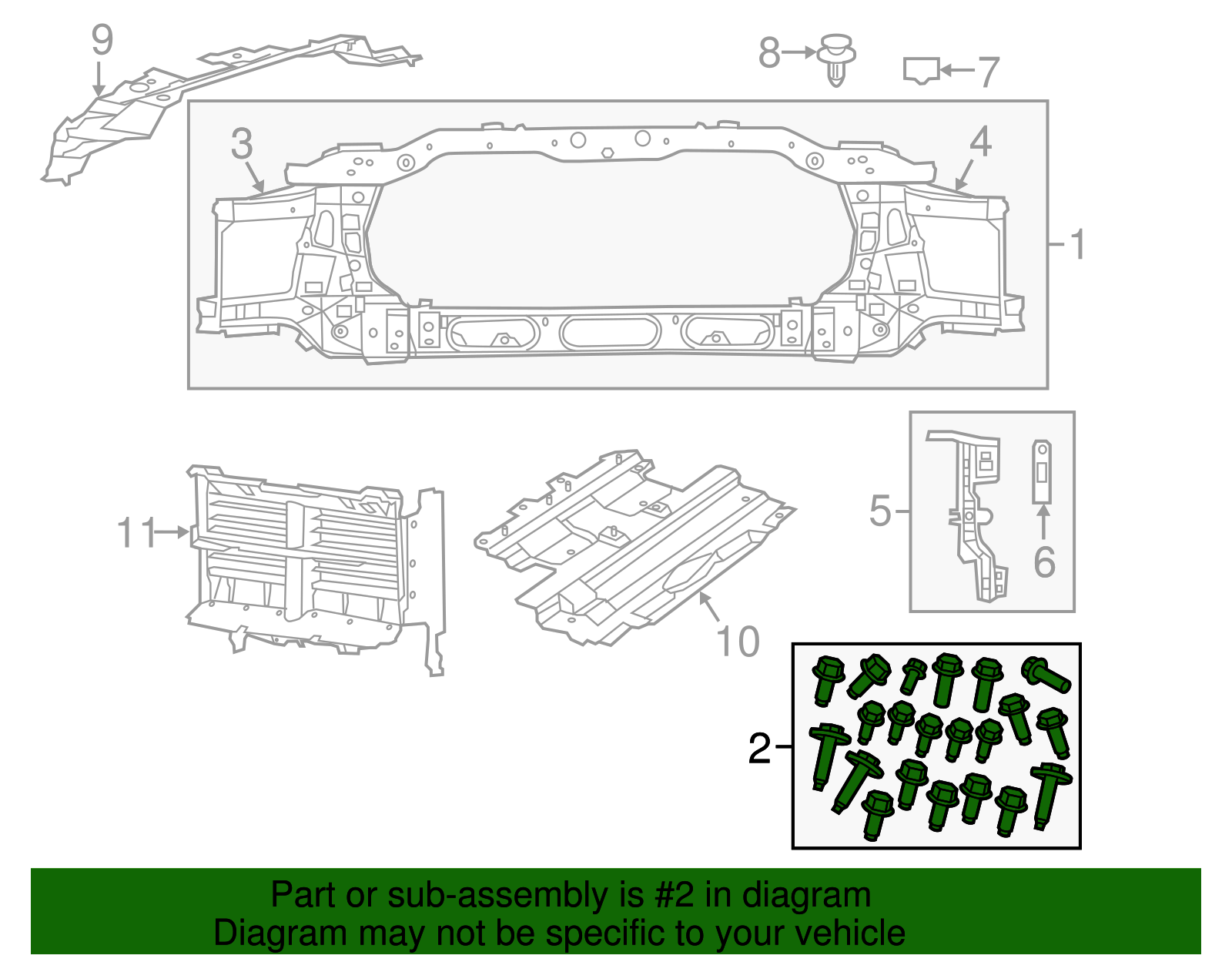 9

8

7

3

4

1

11

10

5

6

2

Part or sub-assembly is #2 in diagram
Diagram may not be specific to your vehicle