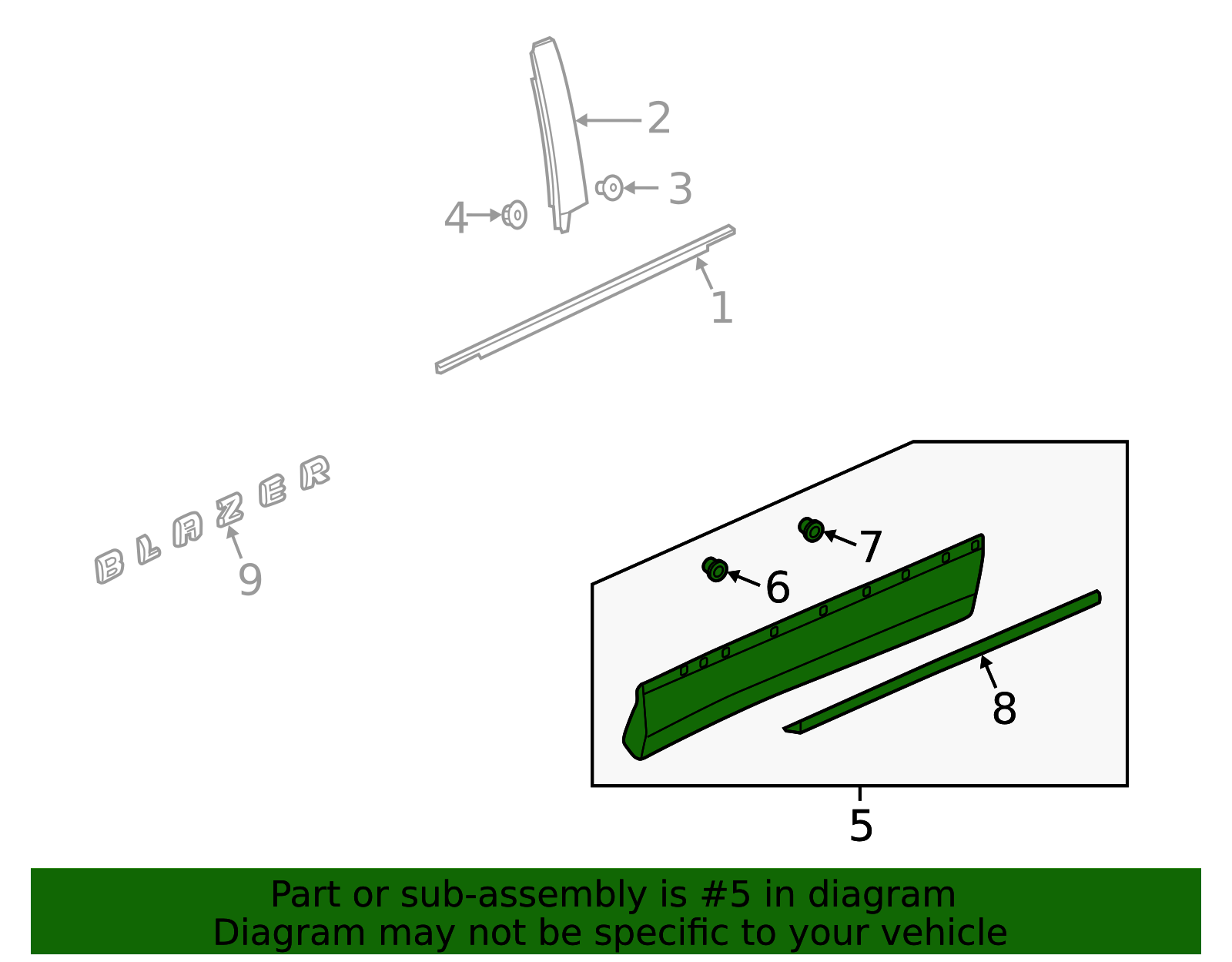 2
3
4
1
BLAZER
9
7
6
8
5
Part or sub-assembly is #5 in diagram
Diagram may not be specific to your vehicle