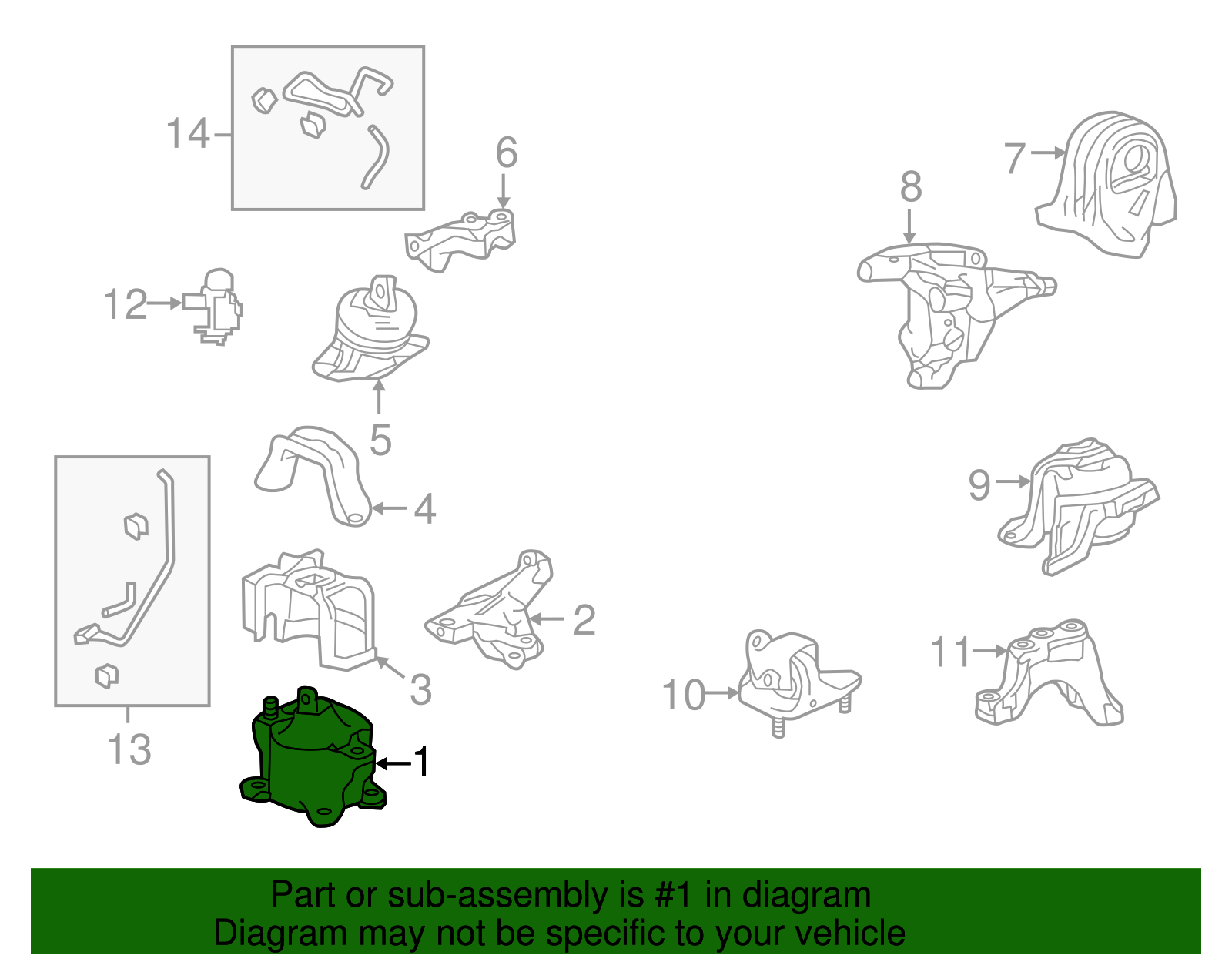 14

6

7

8

12

5

4

9

13

3

2

10

11

1

Part or sub-assembly is #1 in diagram
Diagram may not be specific to your vehicle