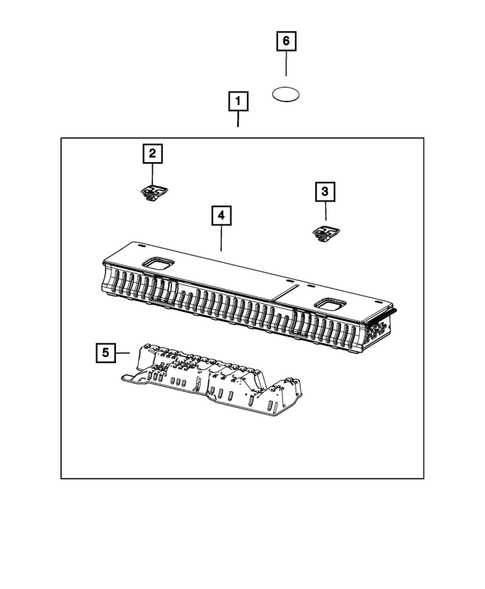 6
1
2
3
4
5