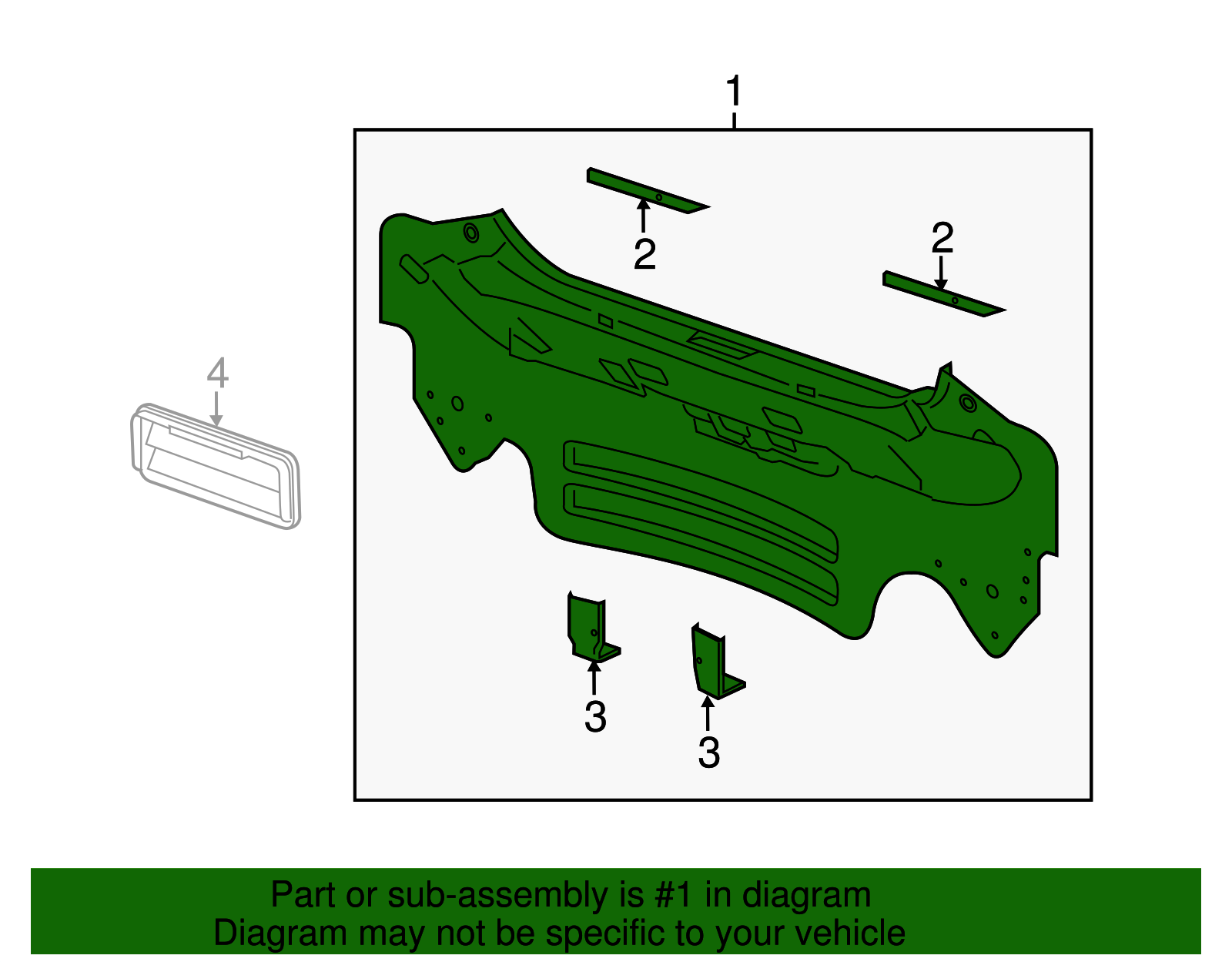 1

2

2

4

3

3

Part or sub-assembly is #1 in diagram
Diagram may not be specific to your vehicle