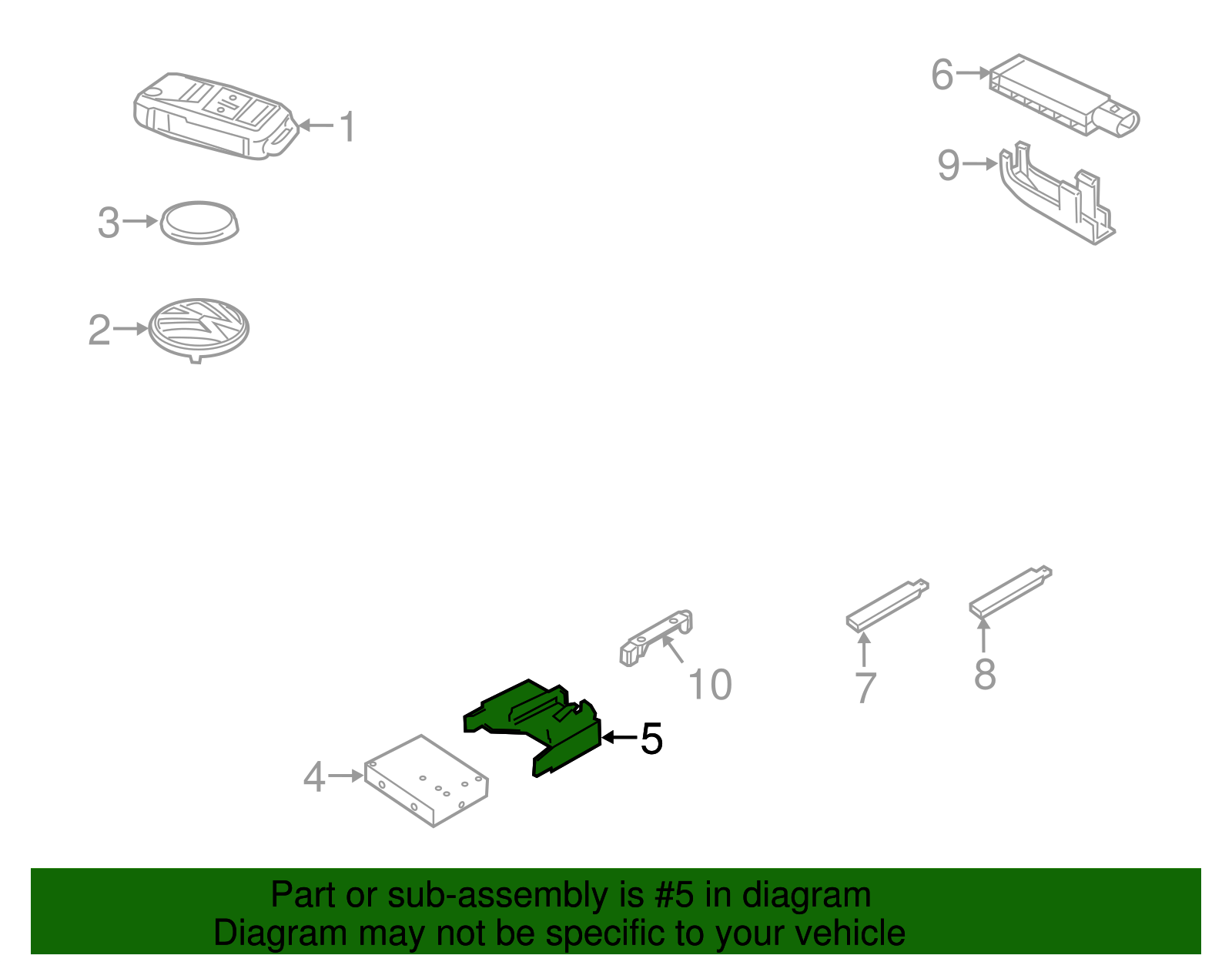 1
6
9
3
2
10
7
8
5
4

Part or sub-assembly is #5 in diagram
Diagram may not be specific to your vehicle