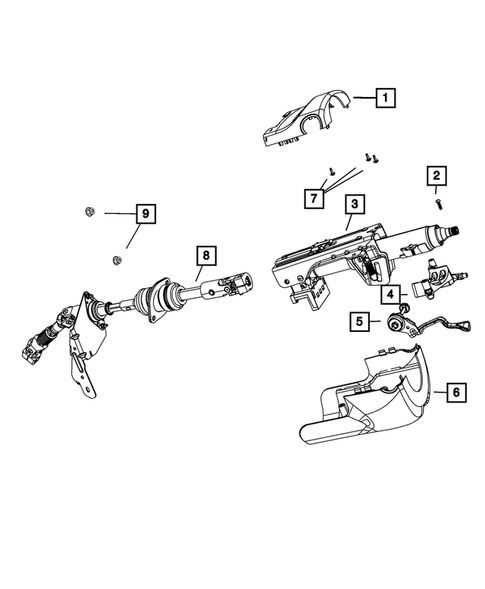 1
2
7
3
9
8
4
5
6