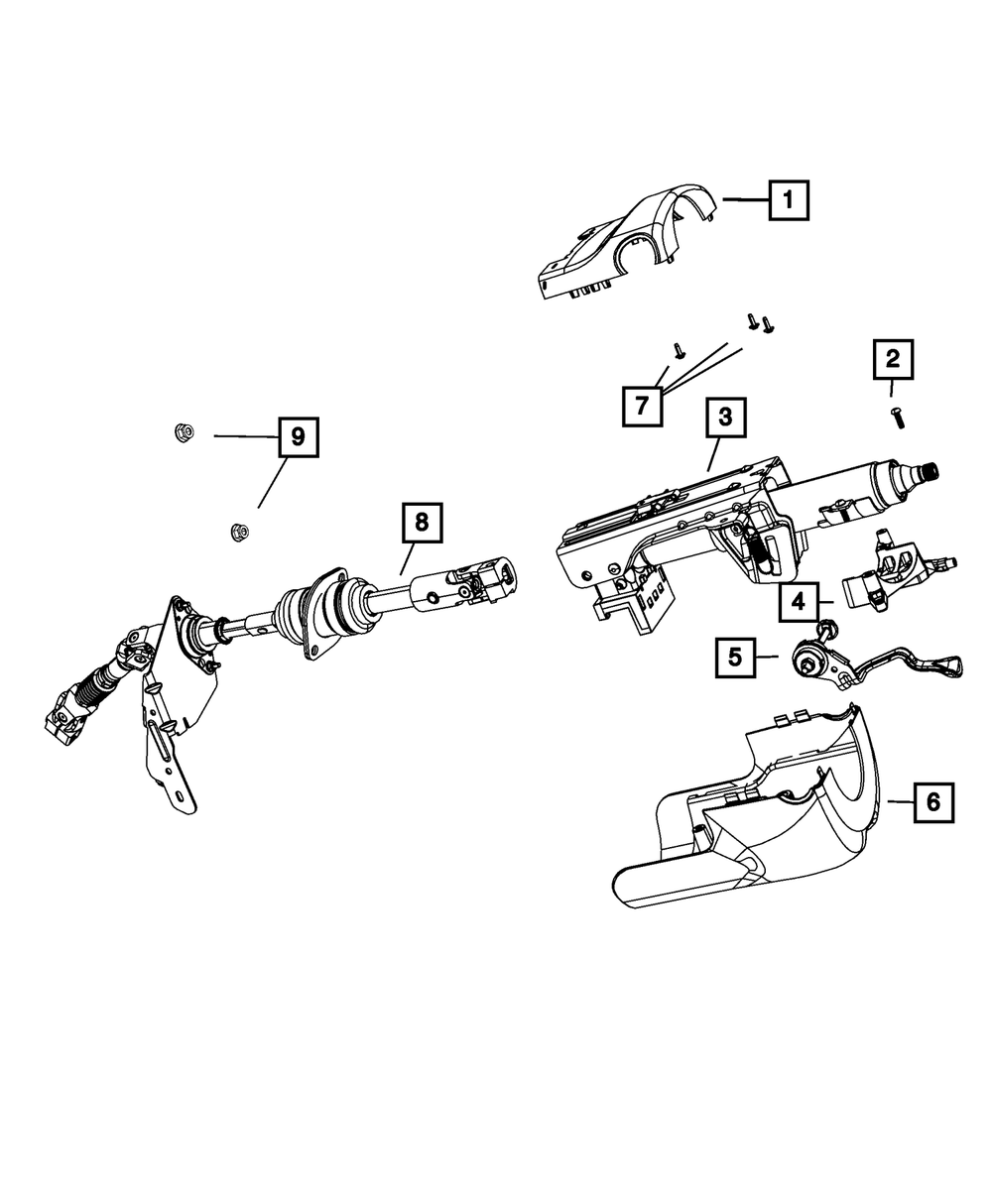 1
2
7
3
9
8
4
5
6