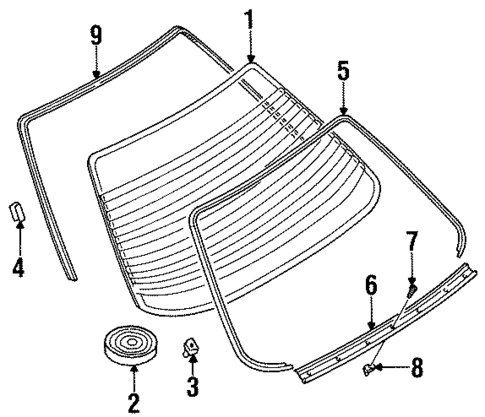 9
1
5
4
7
6
8
2
3