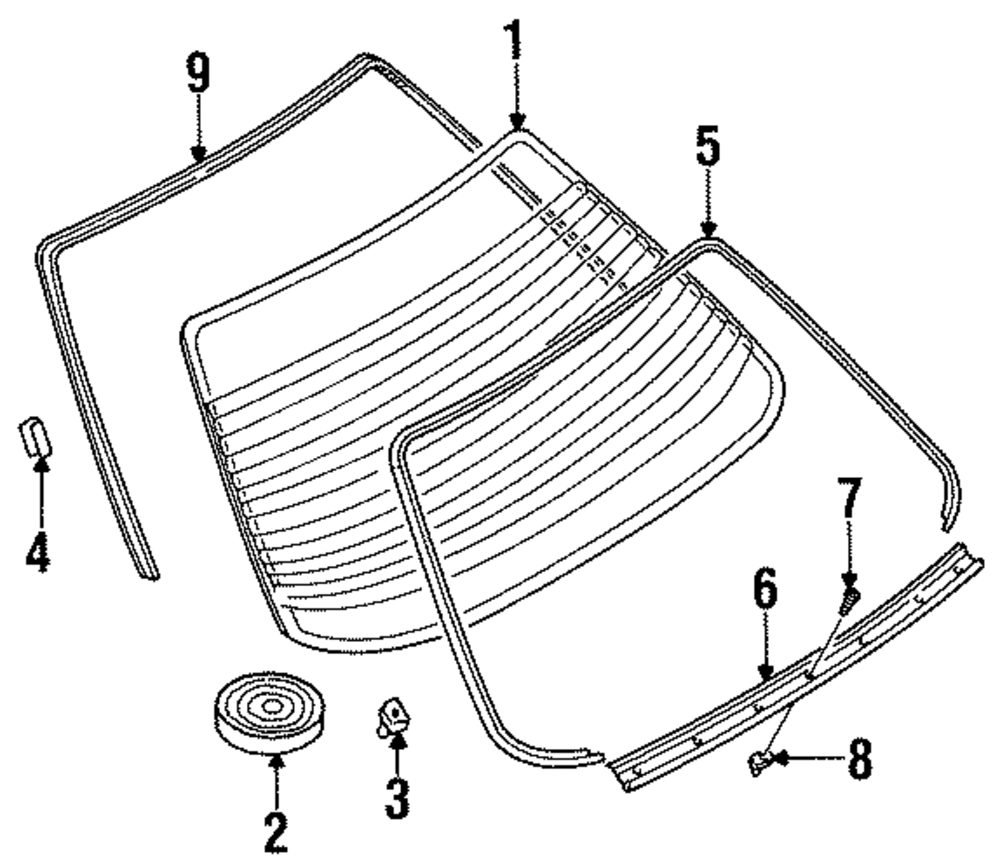 9
1
5
4
7
6
2
3
8