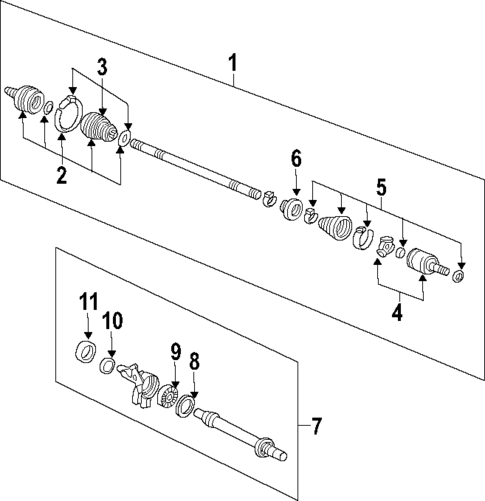 1
3
2
6
5
4
11
10
9
8
7