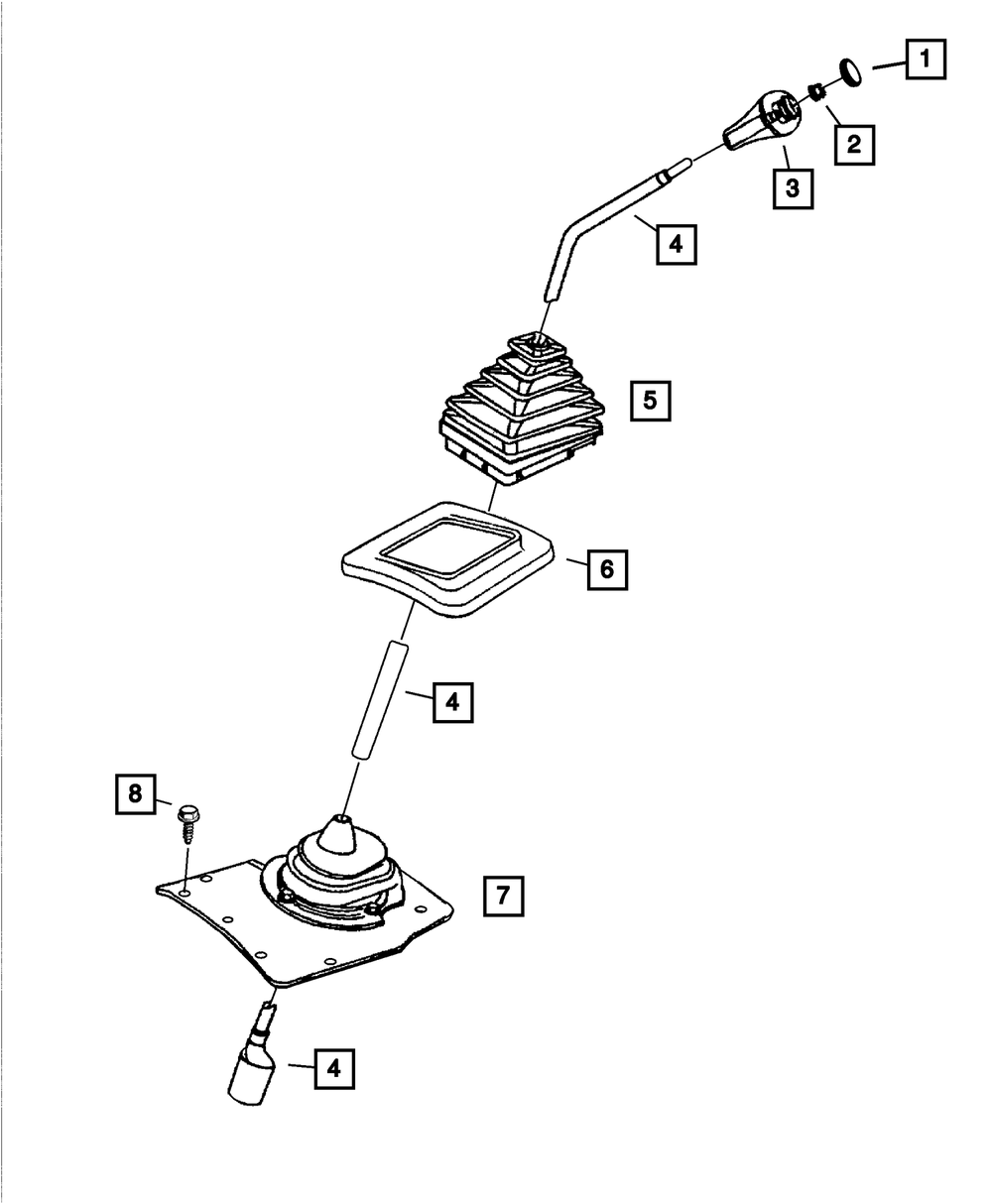 1
2
3
4
5
6
4
8
7
4