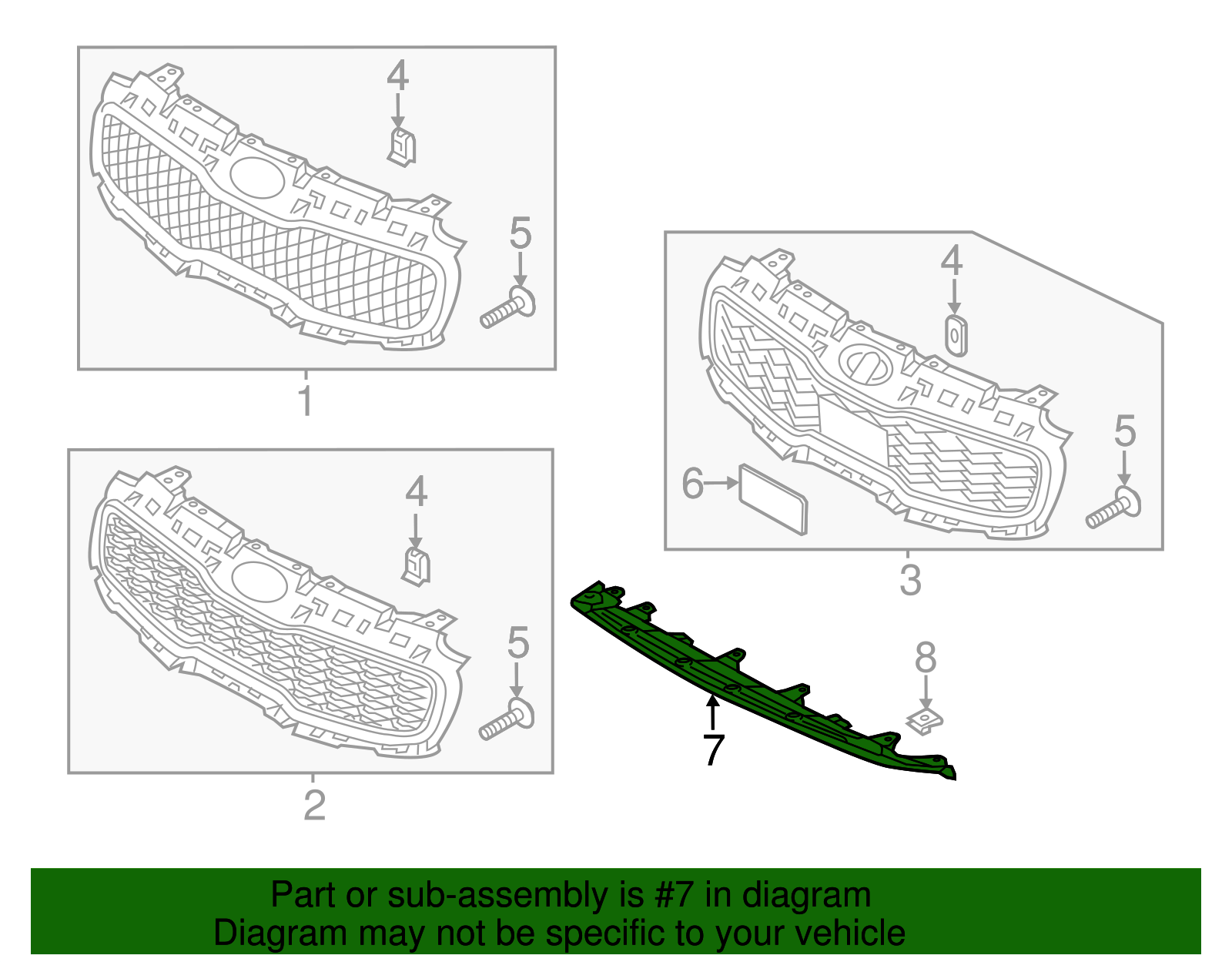 4
5
1
4
5
6
3
4
5
2
7
8

Part or sub-assembly is #7 in diagram
Diagram may not be specific to your vehicle