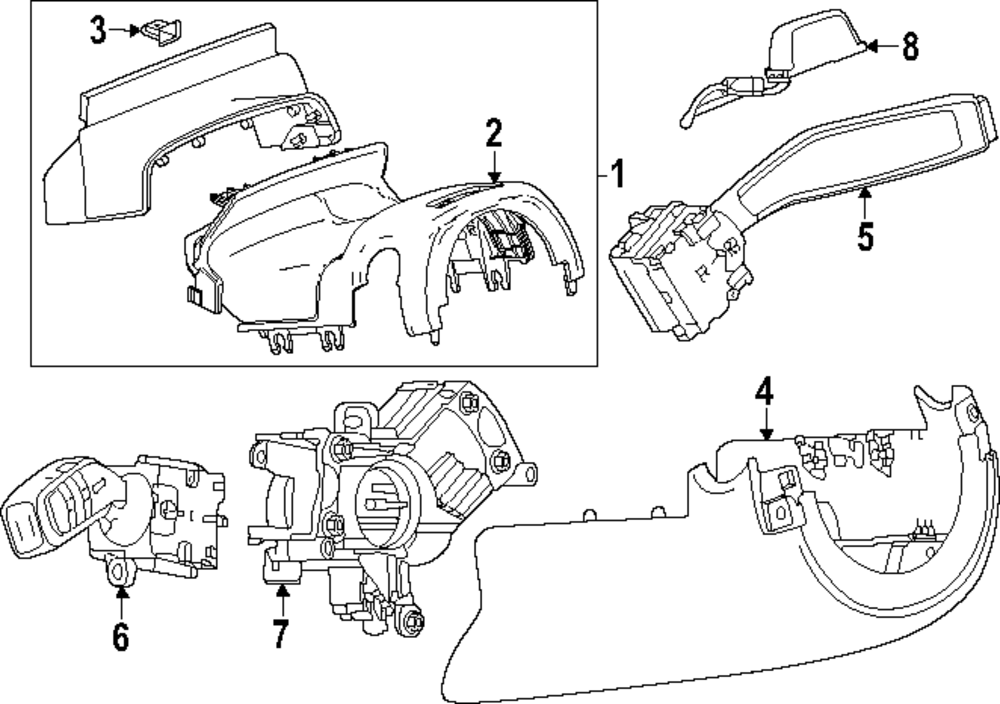 3
8
2
1
5
4
6
7