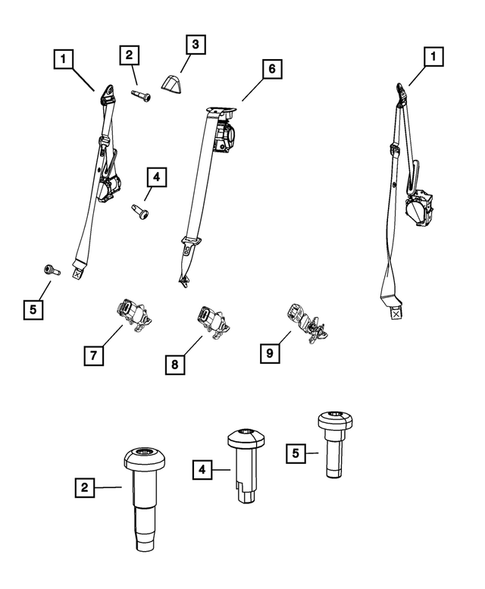 1
2
3
6
1
4
5
7
8
9
2
4
5