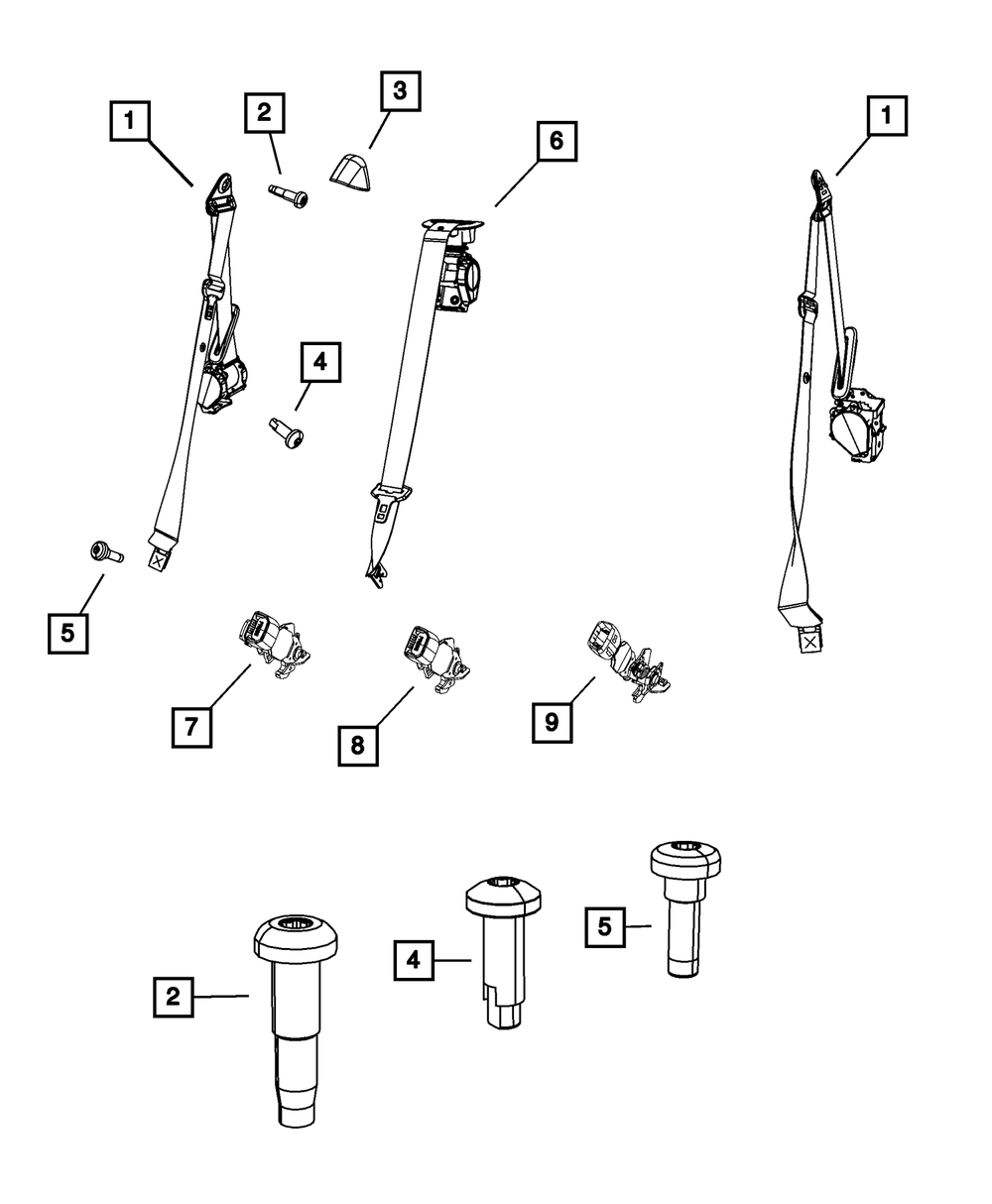 1
2
3
6
1
4
5
7
8
9
2
4
5