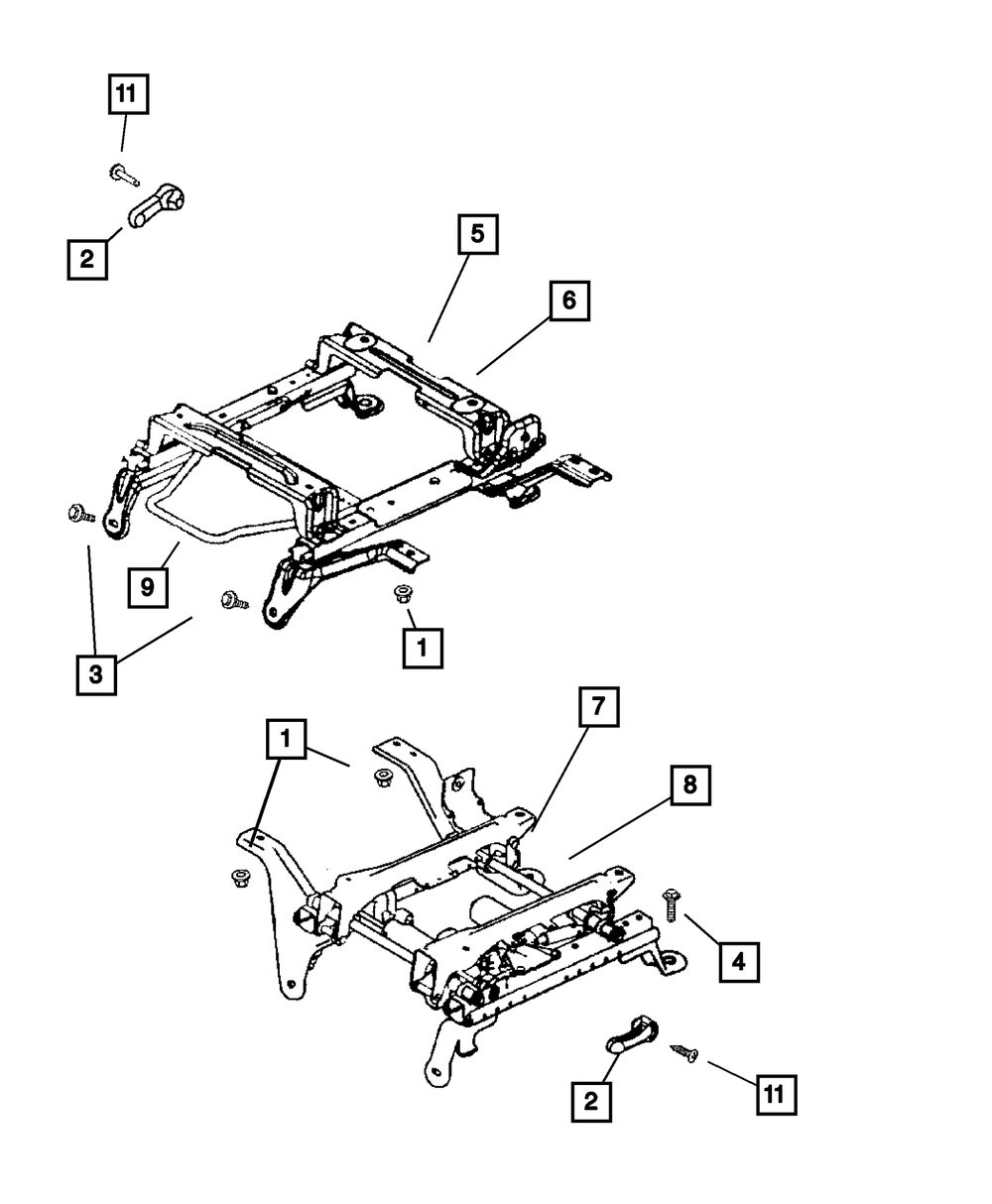 11
2
5
6
9
3
1
1
7
8
4
2
11