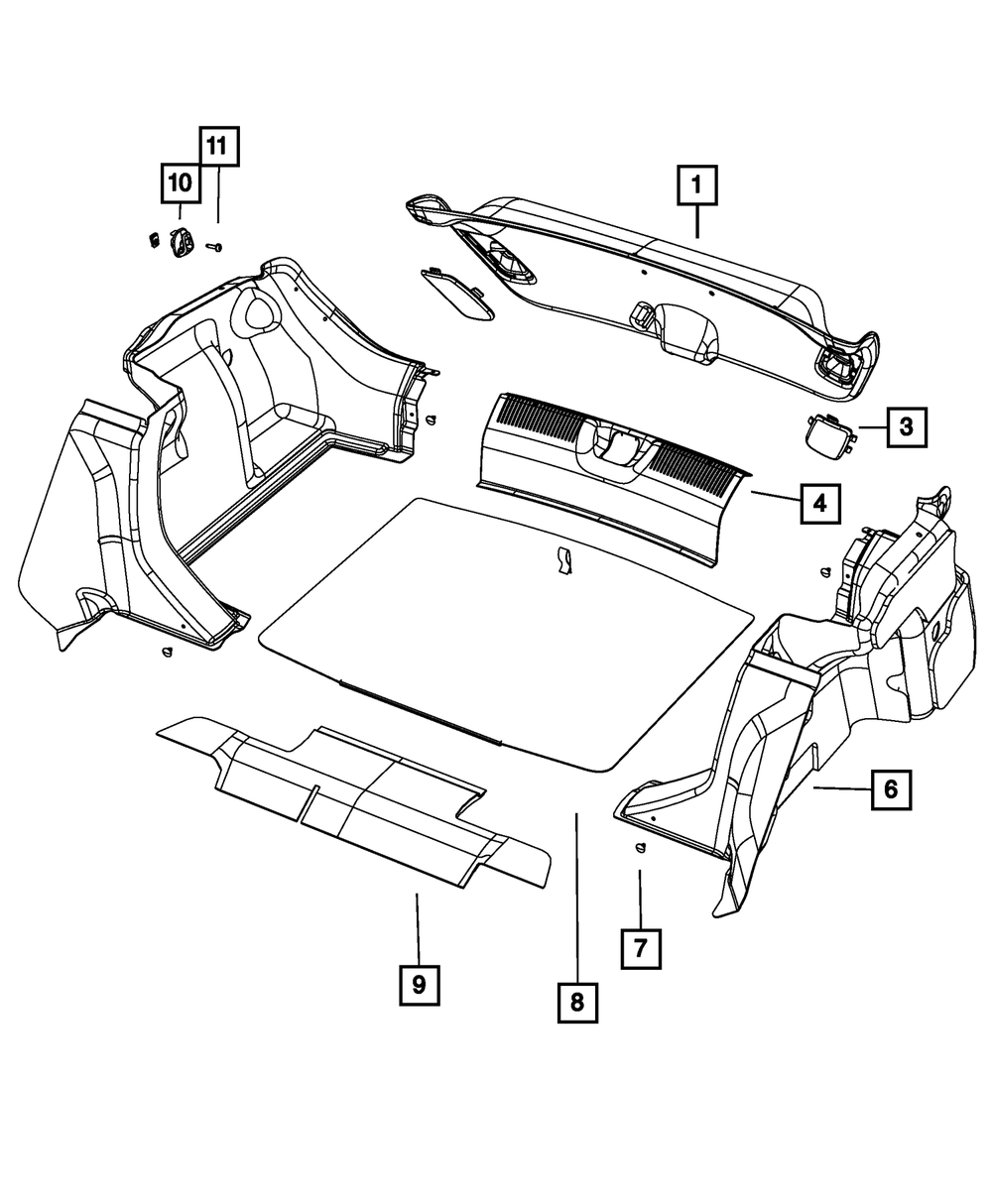 11
10
1
3
4
6
7
9
8