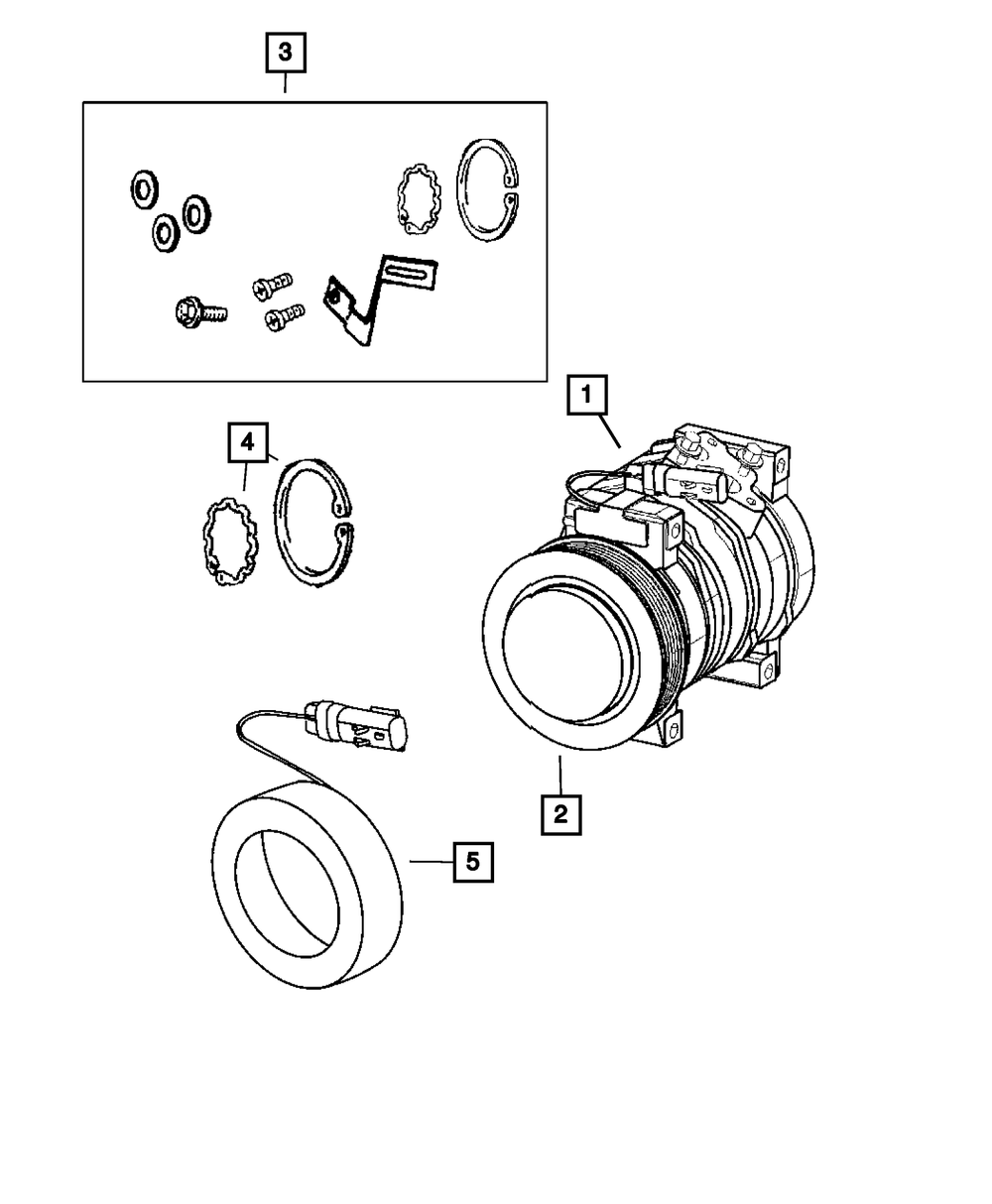 3

1

4

2

5