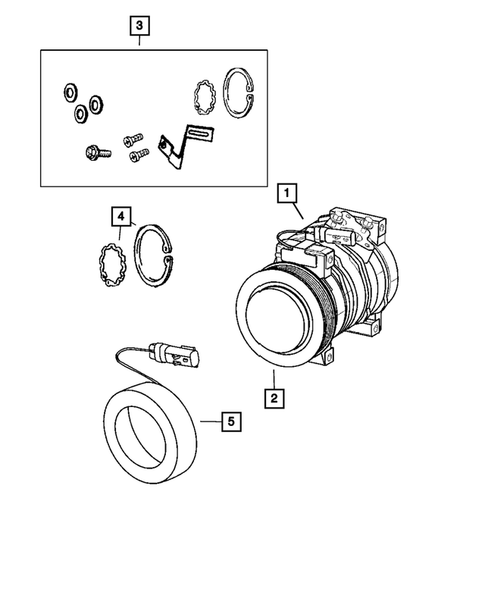 3

1

4

2

5