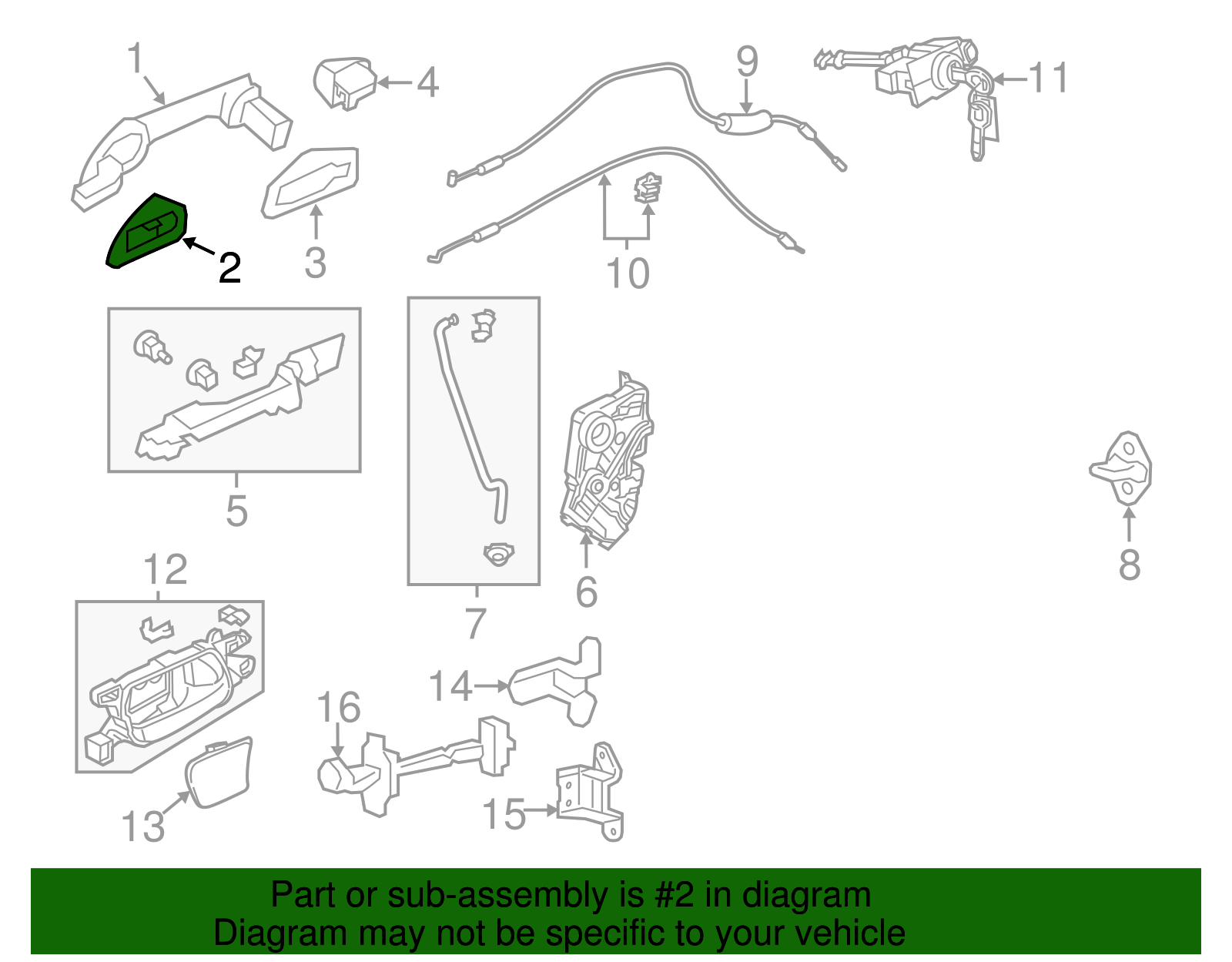 1
4
9
11
2
3
10
5
7
6
8
12
14
16
13
15

Part or sub-assembly is #2 in diagram
Diagram may not be specific to your vehicle