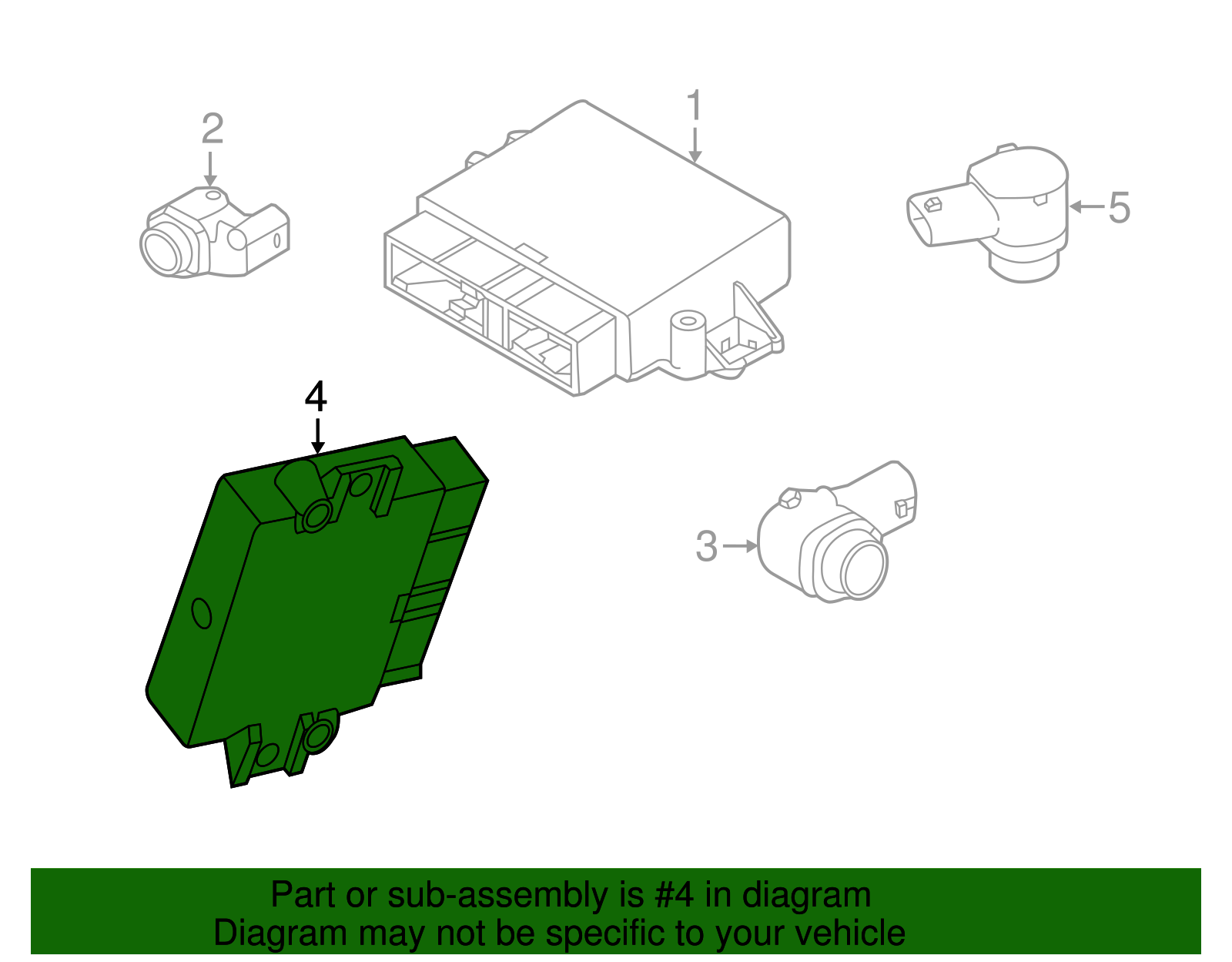 2

1

5

4

3

Part or sub-assembly is #4 in diagram
Diagram may not be specific to your vehicle