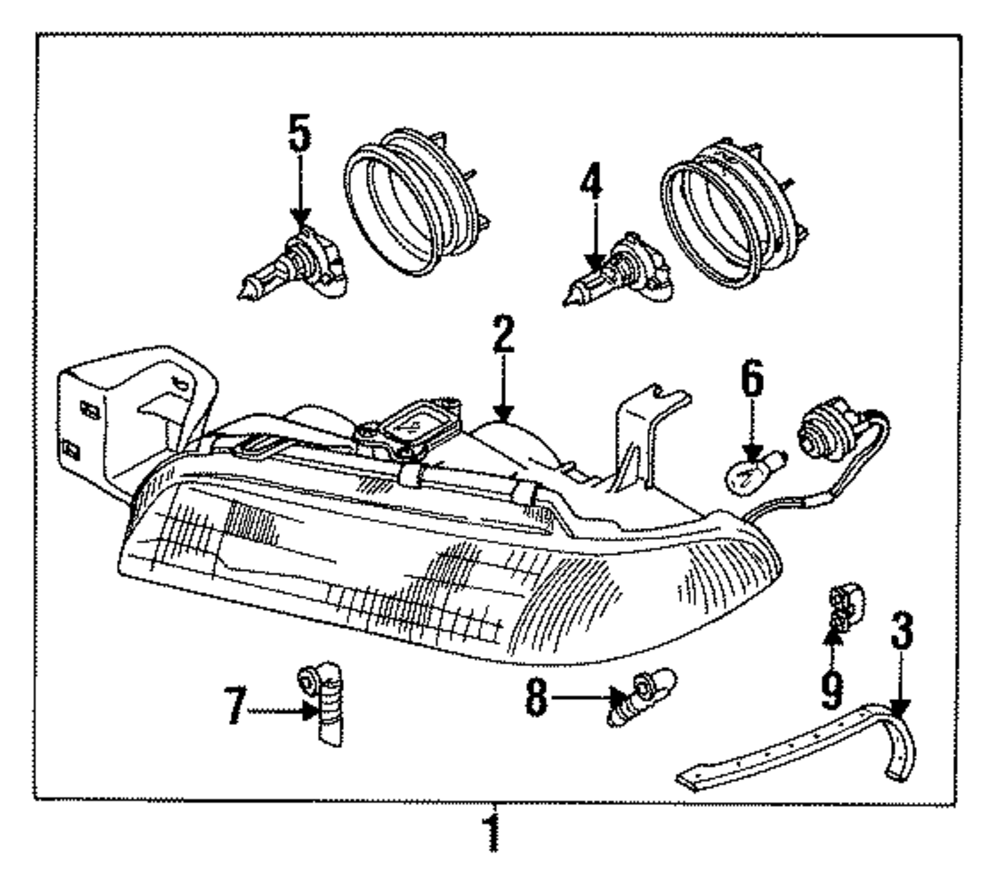 5
4
2
6
3
9
7
8
1