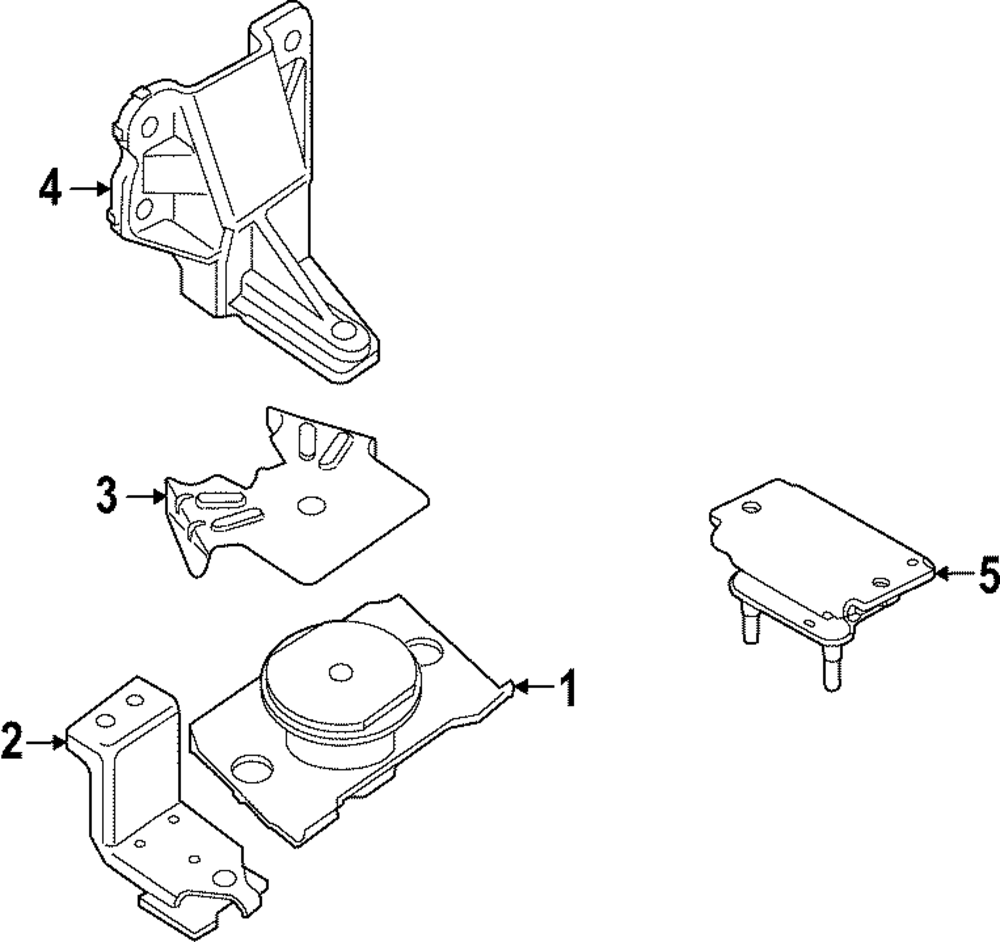 4
3
5
1
2