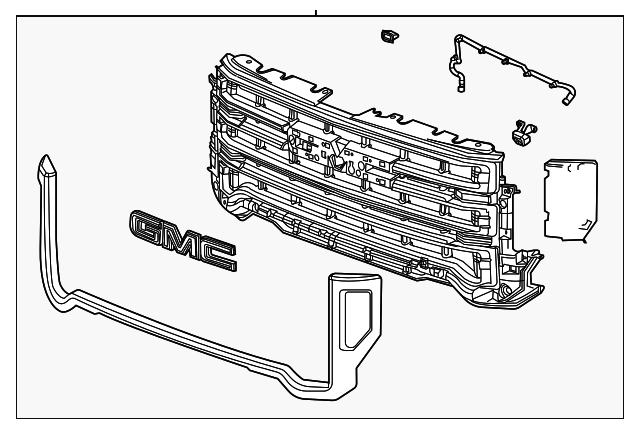 GMC