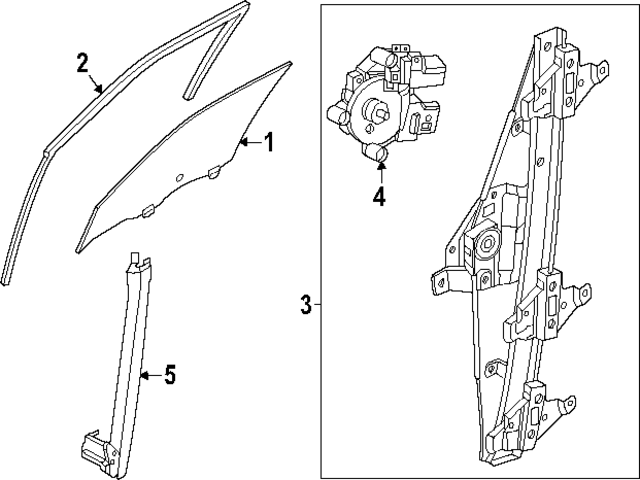 2
1
4
3
5