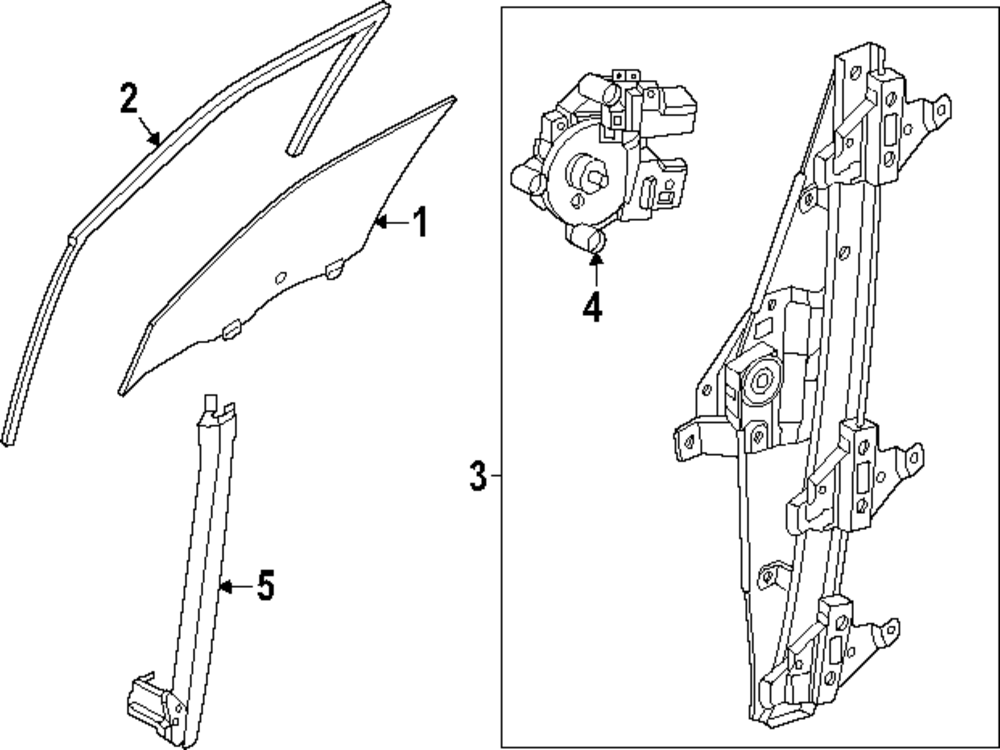 2
1
4
3
5