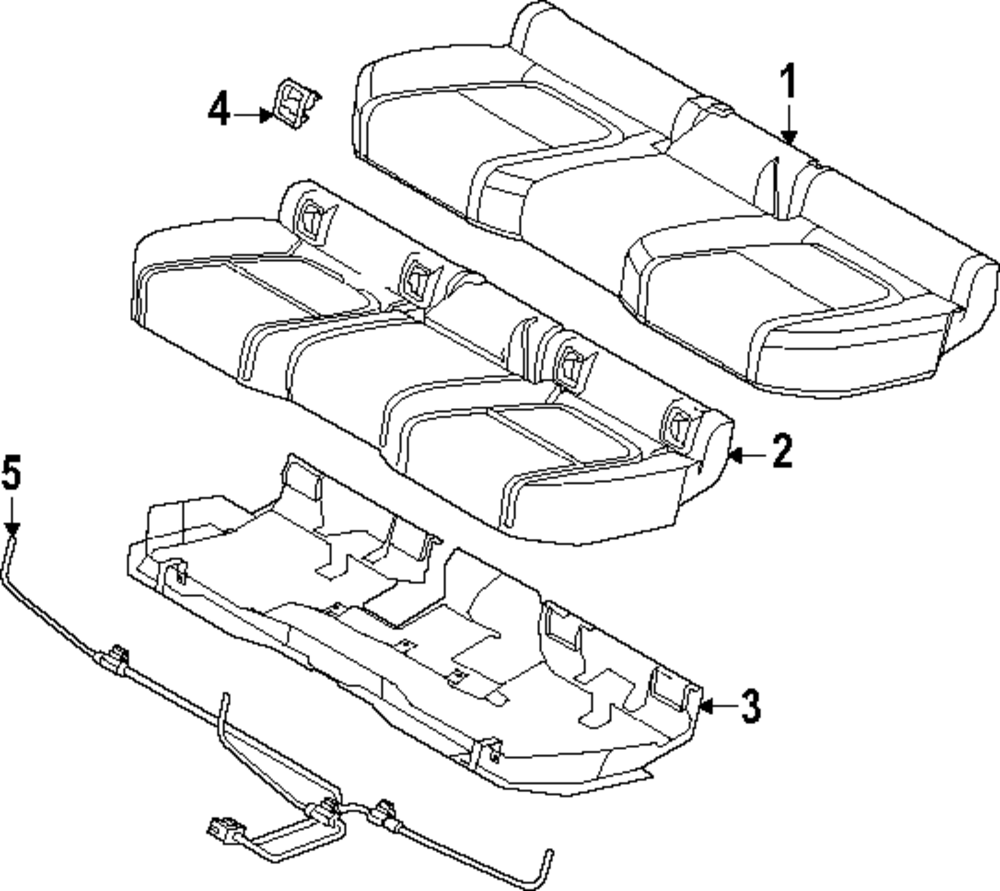 4
1
2
5
3