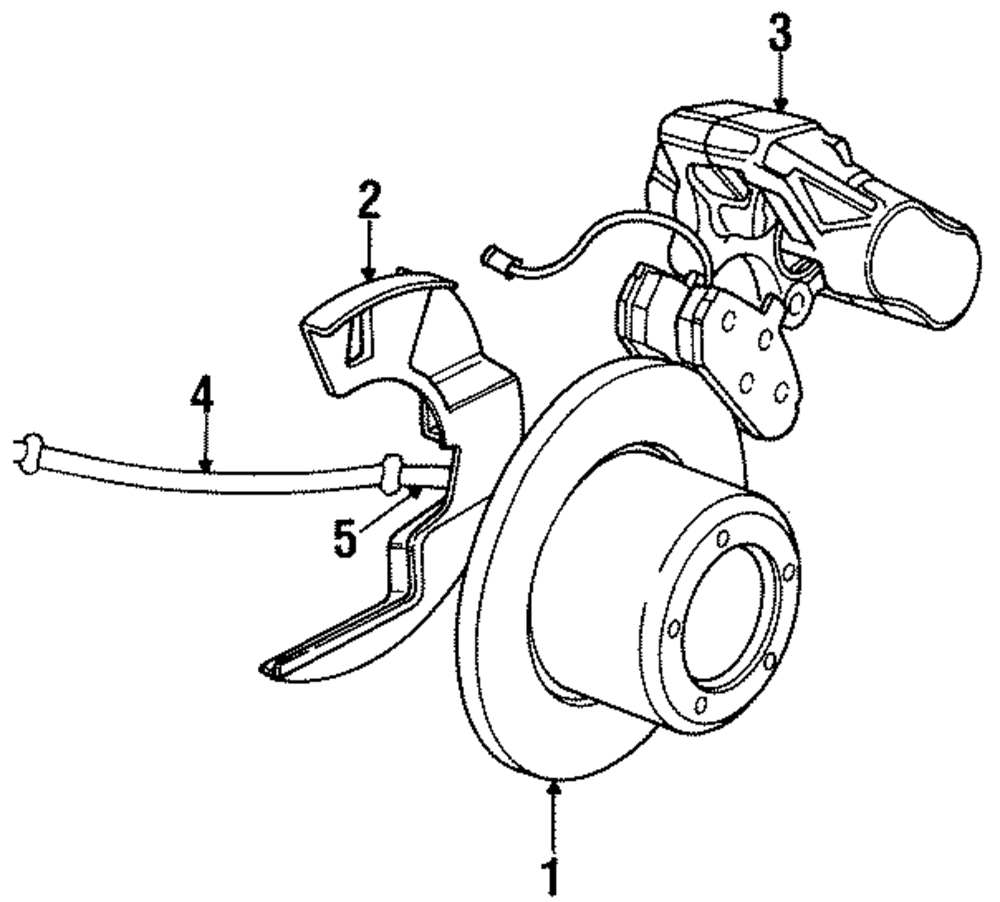 3
2
4
5
1