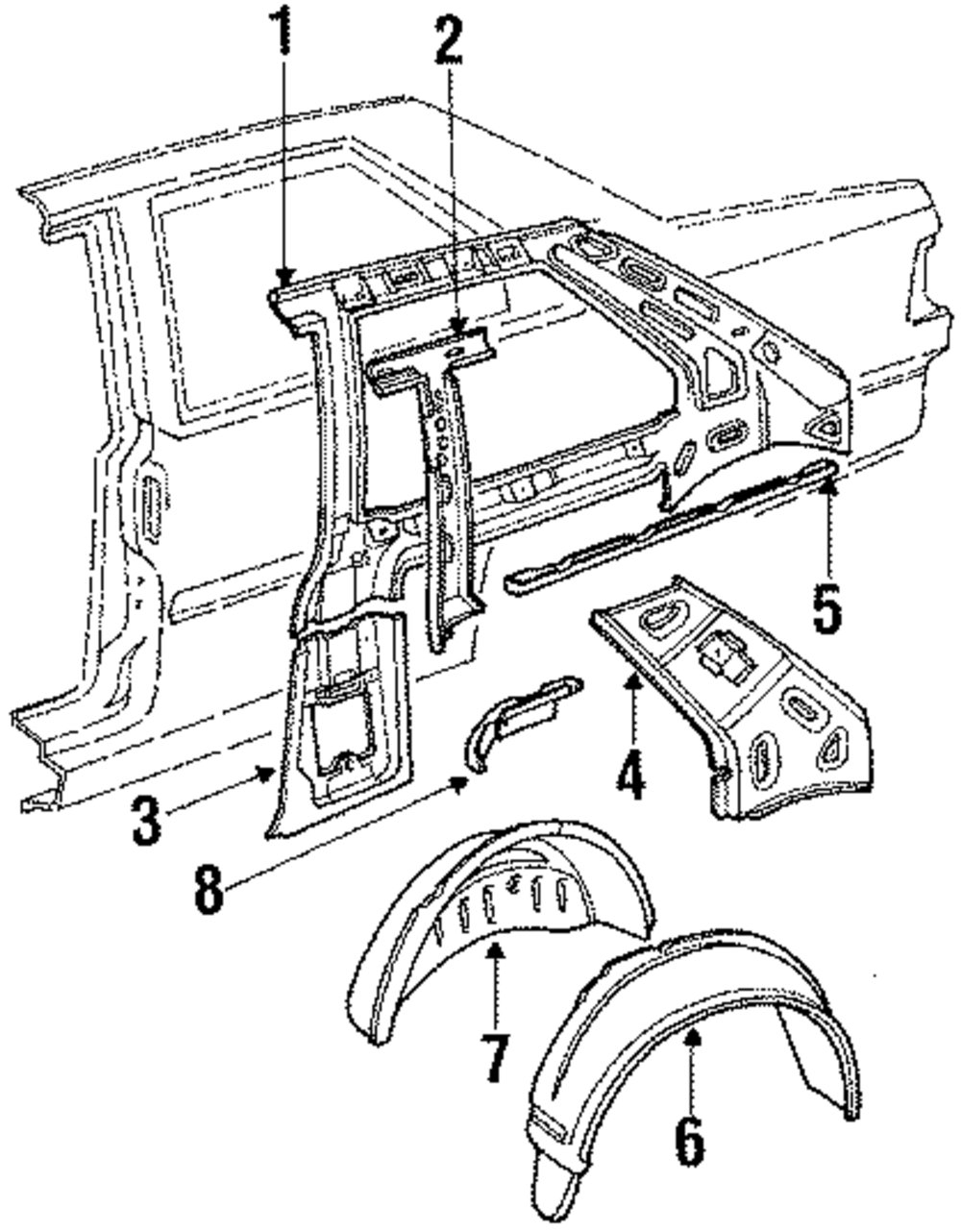 1
2
5
4
3
8
7
6