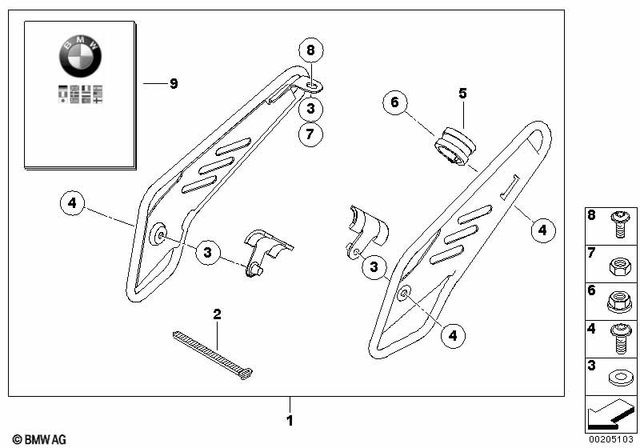 BMW

9

8

3

7

6

5

4

4

3

3

4

2

1

8

7

6

4

3

© BMW AG

00205103