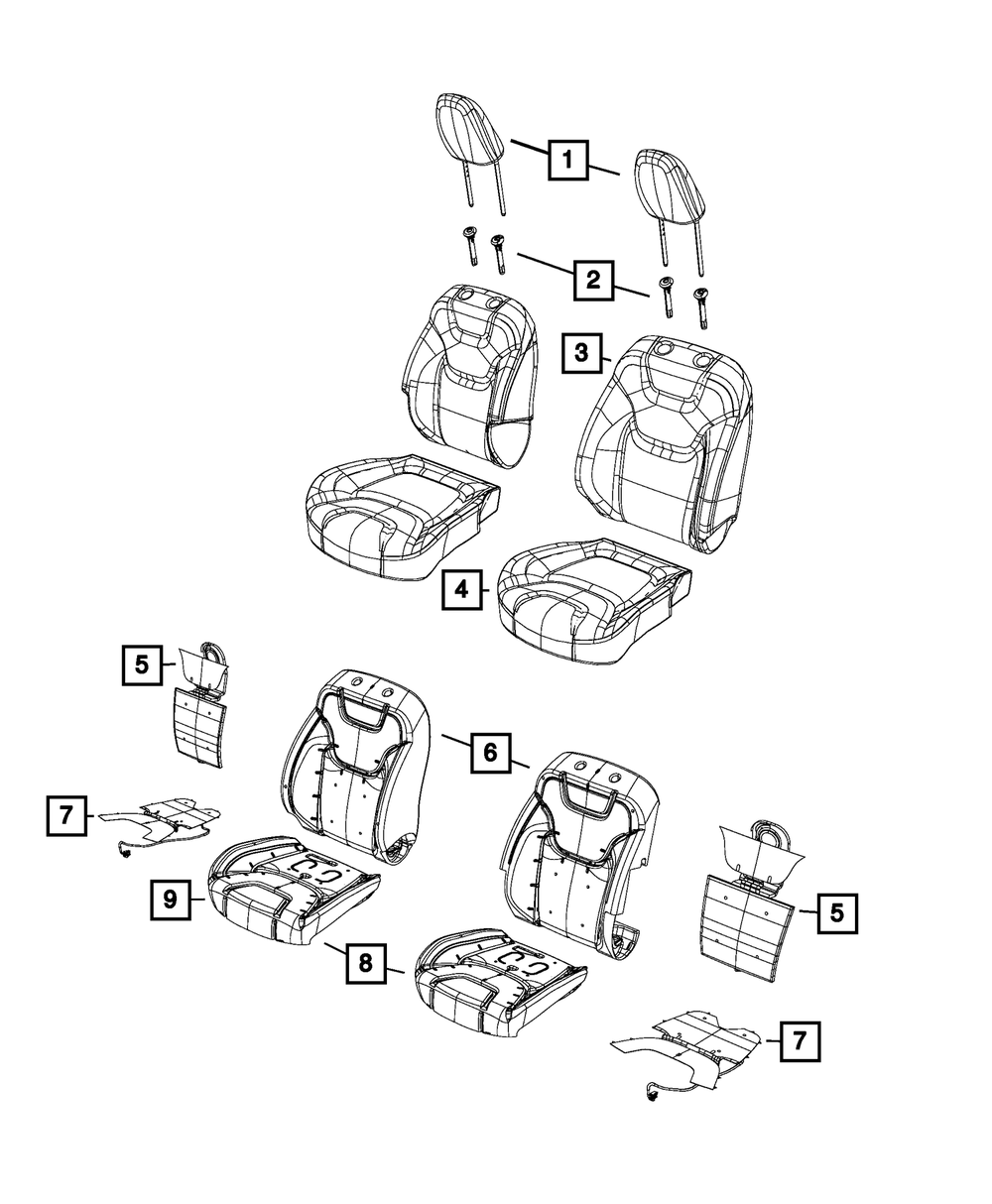 1
2
3
4
5
6
7
9
8
5
7