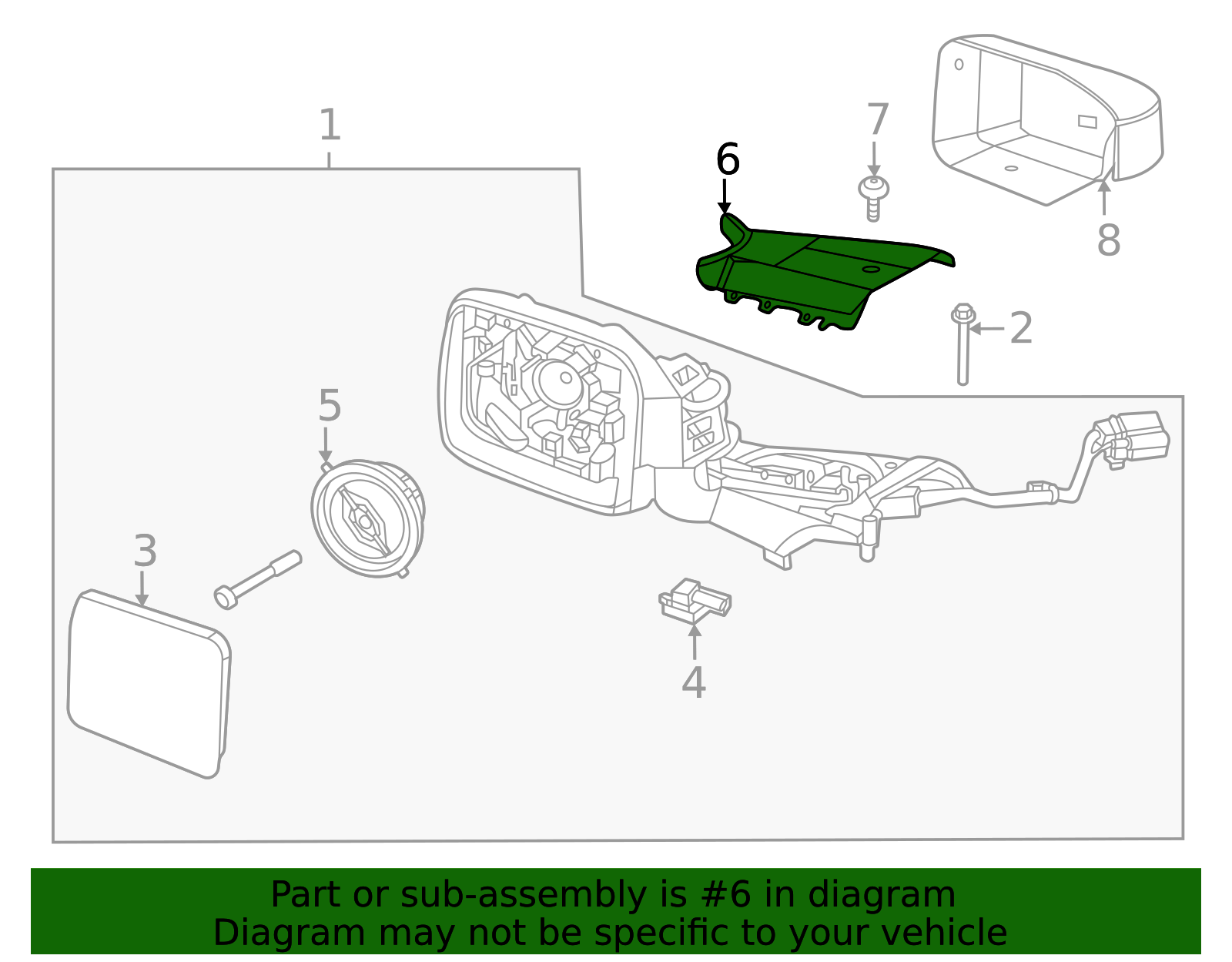 1
6
7
8
2
5
3
4

Part or sub-assembly is #6 in diagram
Diagram may not be specific to your vehicle