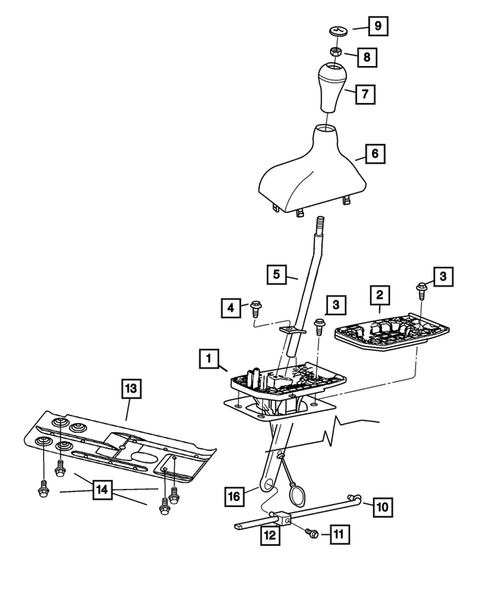 9
8
7
6
5
3
2
4
3
1
13
14
16
10
12
11