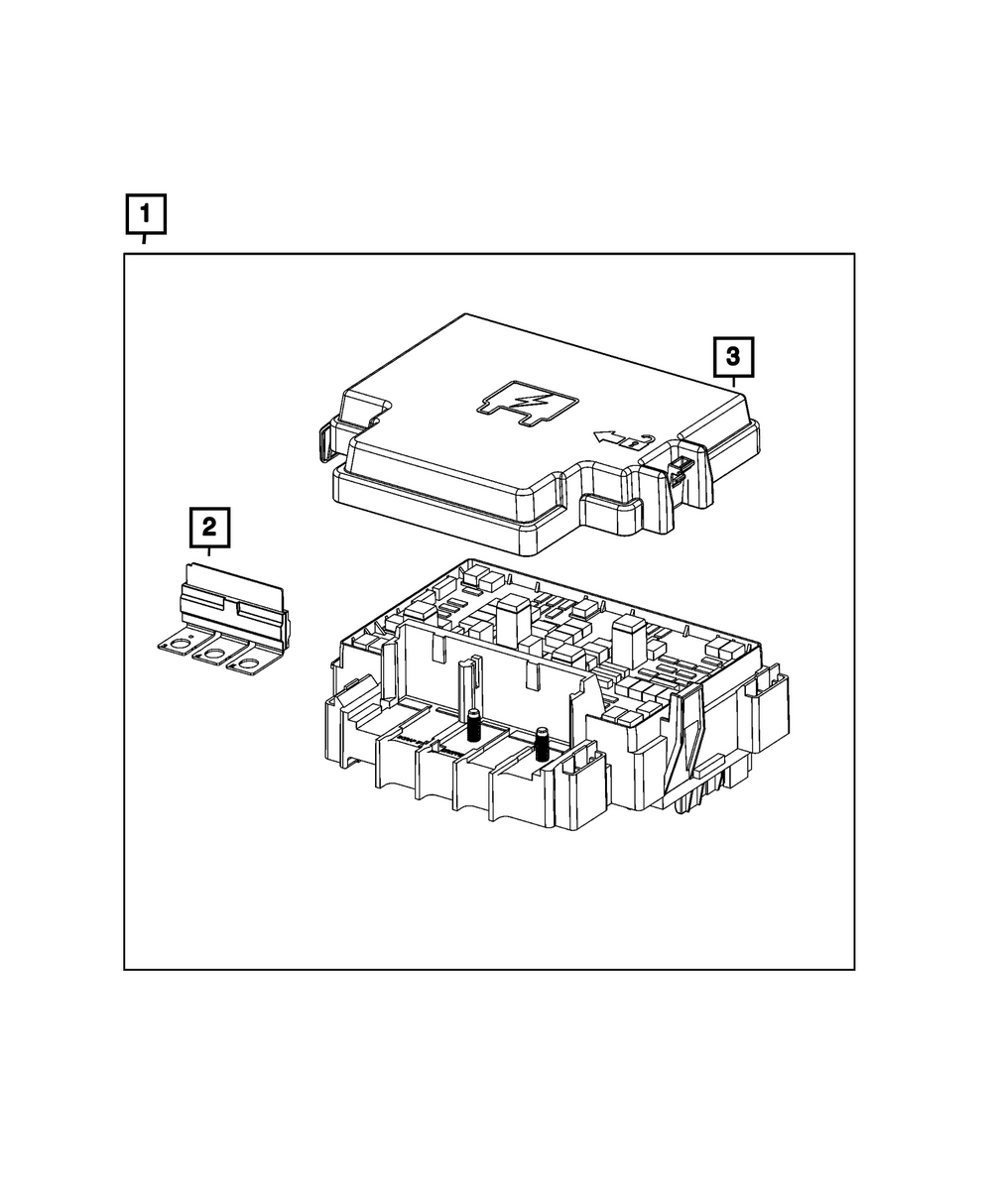 1

3

2