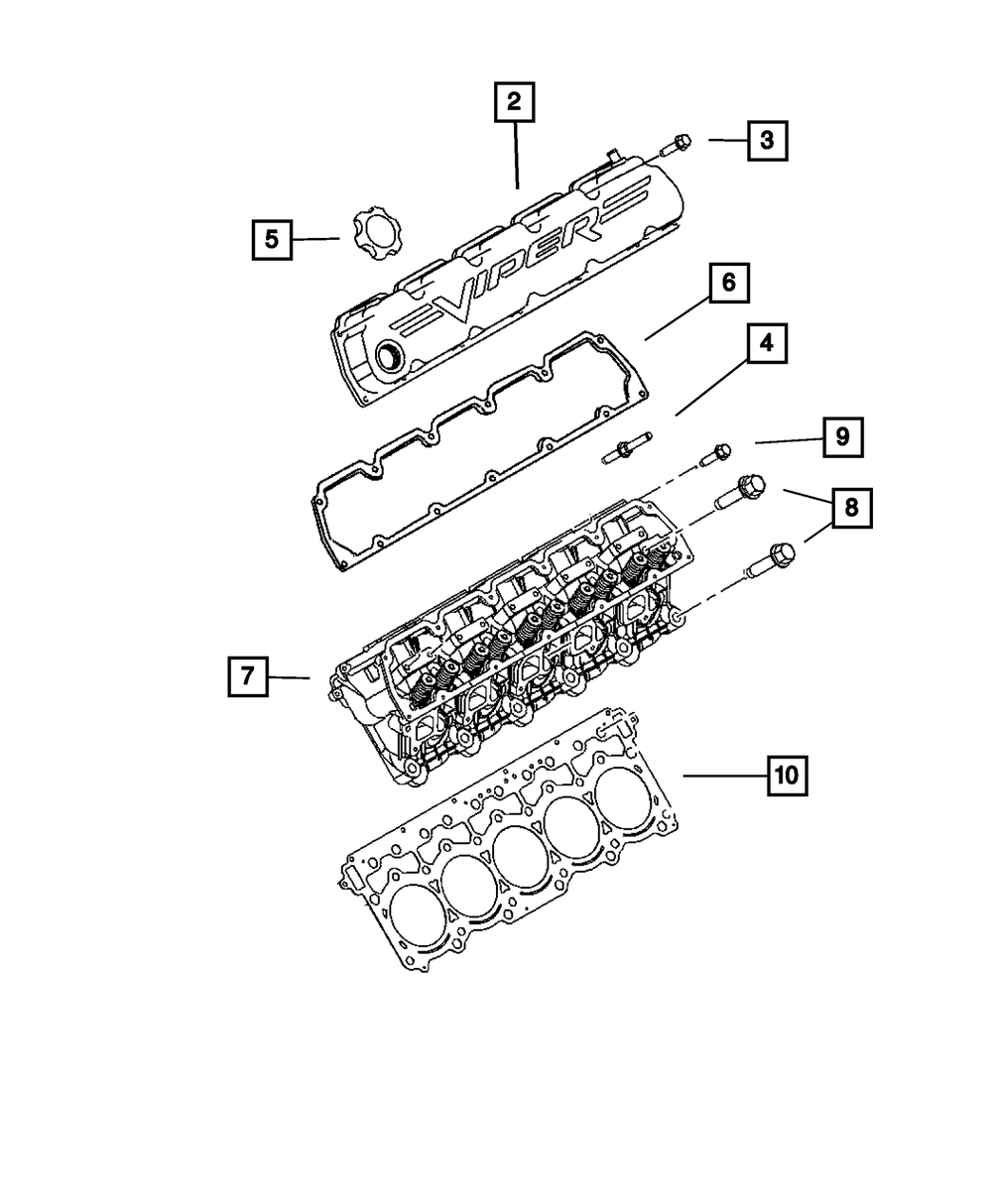 2
3
5
VIPER
6
4
9
8
7
10