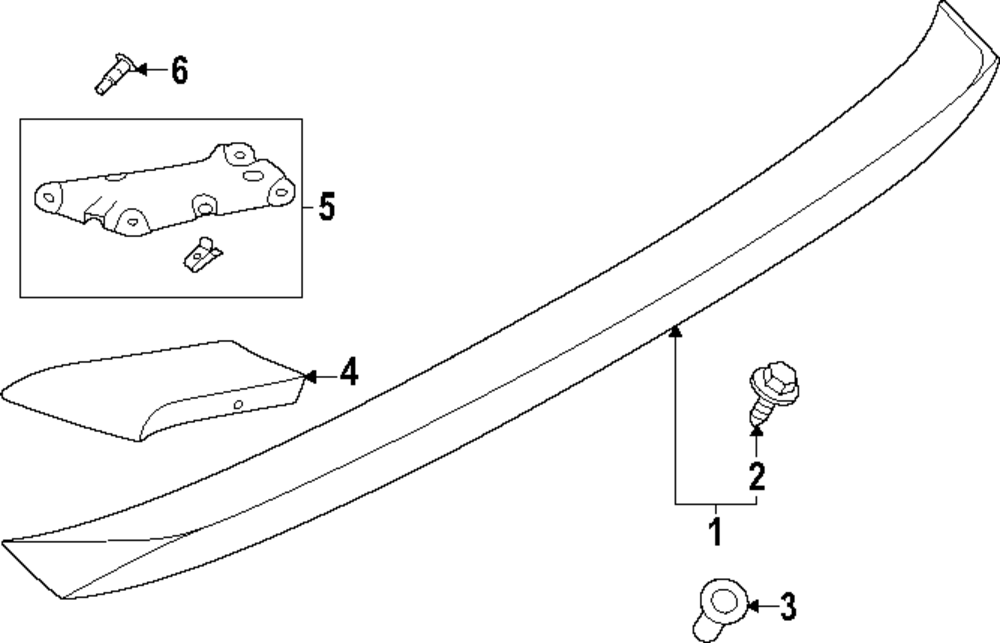 6
5
4
2
1
3