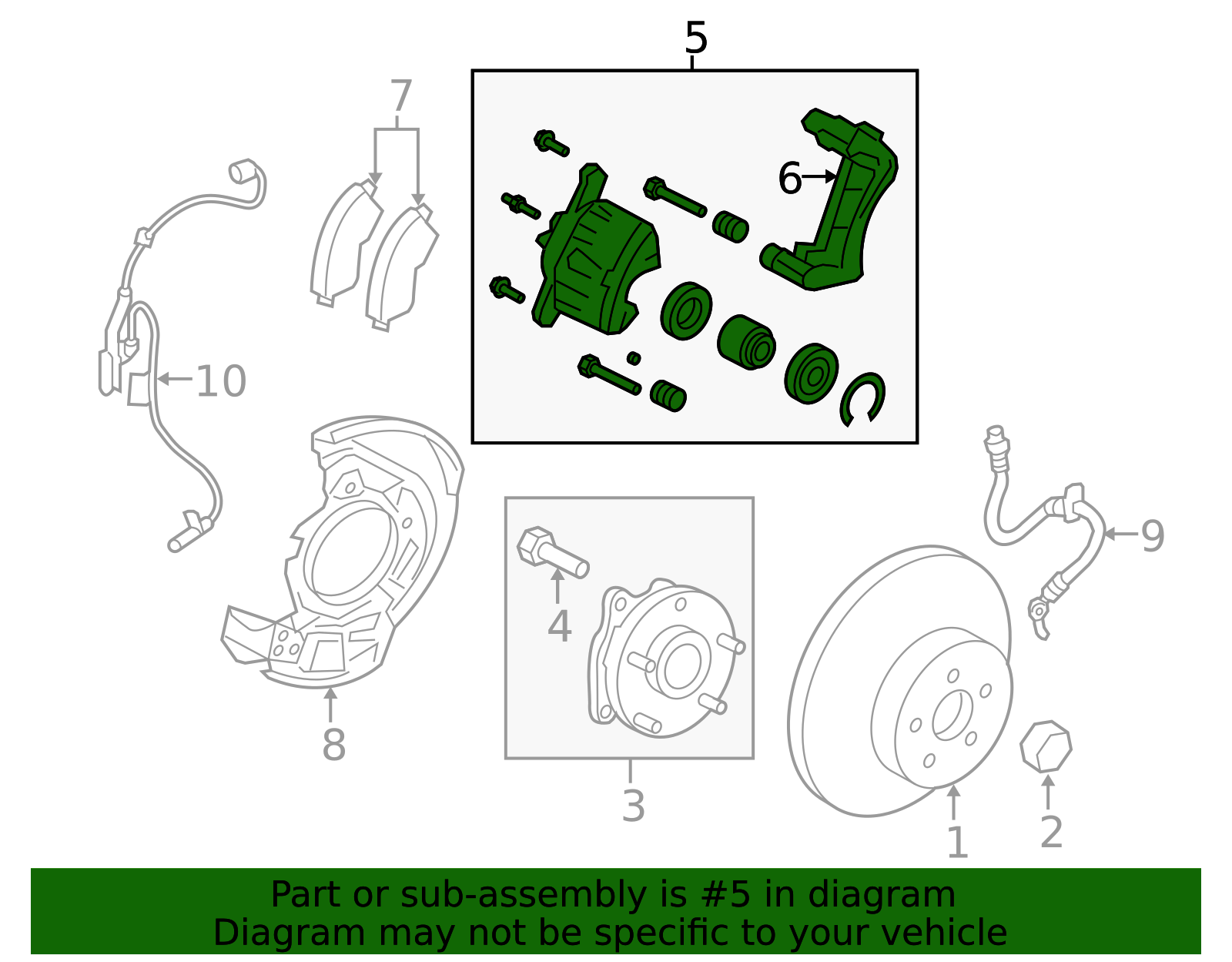 5
7
6
10
9
4
8
3
1
2

Part or sub-assembly is #5 in diagram
Diagram may not be specific to your vehicle